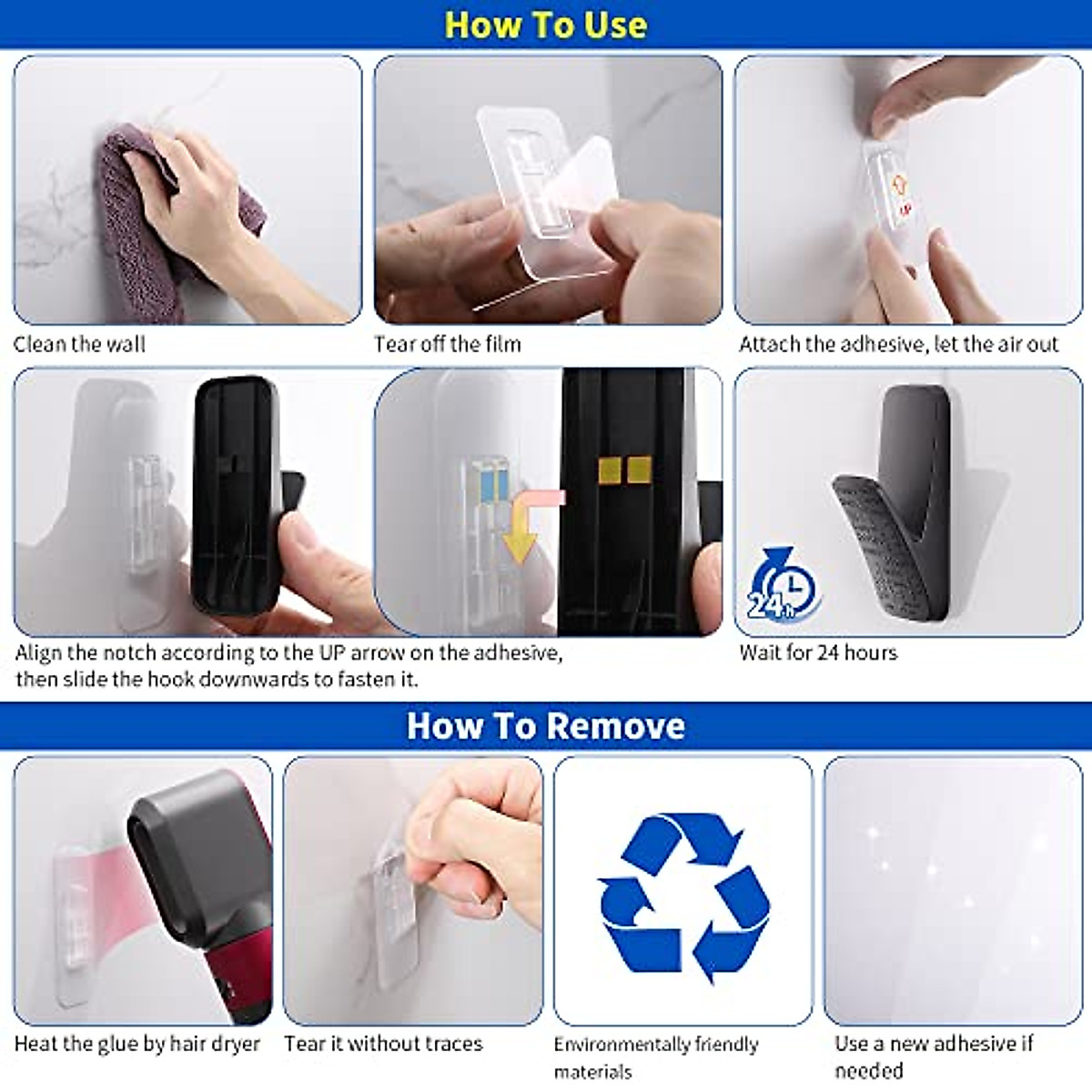 How To Use

Clean the wall

Tear off the film

UP

Attach the adhesive, let the air out

Align the notch according to the UP arrow on the adhesive, then slide the hook downwards to fasten it.

24h

Wait for 24 hours

How To Remove

Heat the glue by hair dryer

Tear it without traces

Environmentally friendly materials

Use a new adhesive if needed