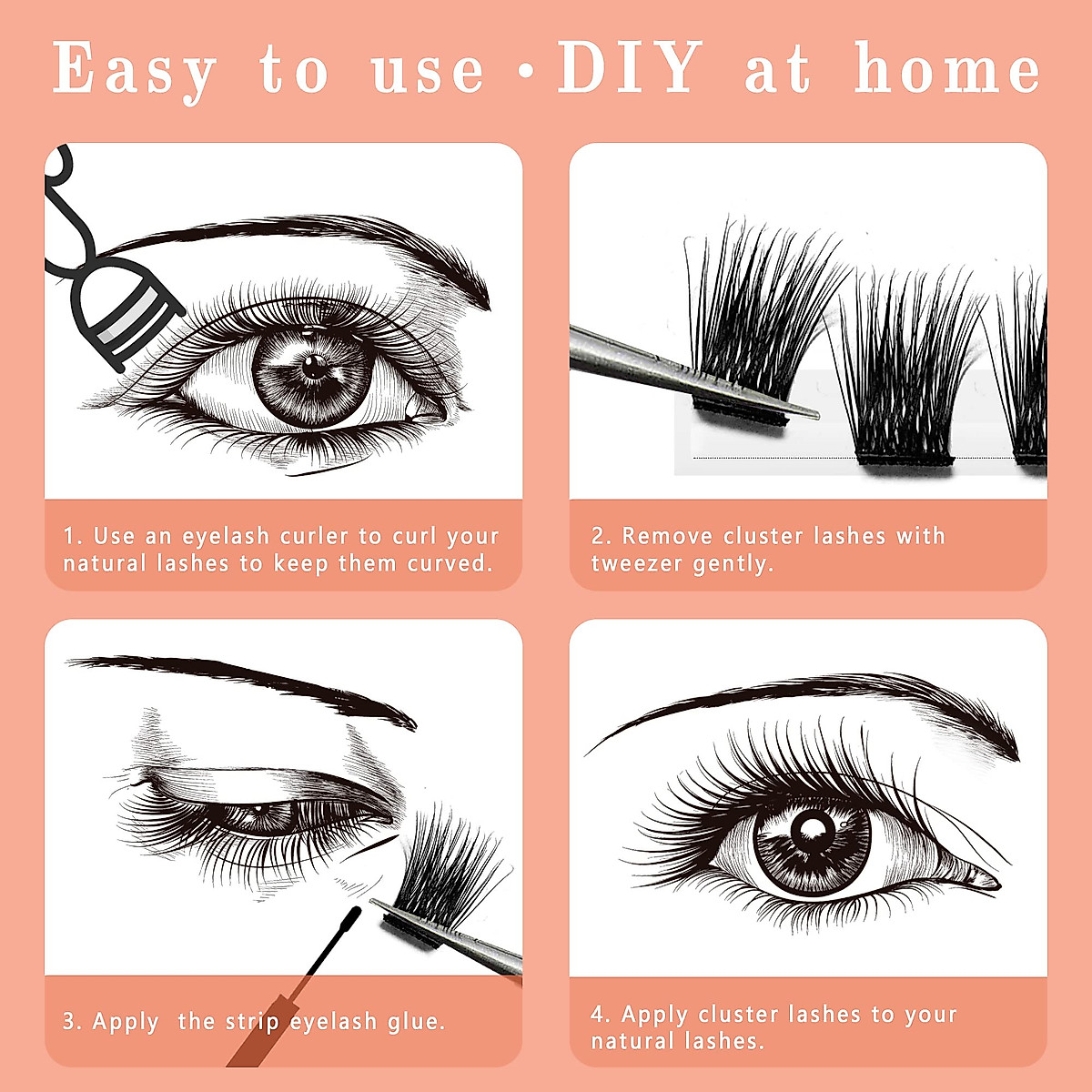 Easy to use · DIY at home

1. Use an eyelash curler to curl your natural lashes to keep them curved.

2. Remove cluster lashes with tweezer gently.

3. Apply the strip eyelash glue.

4. Apply cluster lashes to your natural lashes.