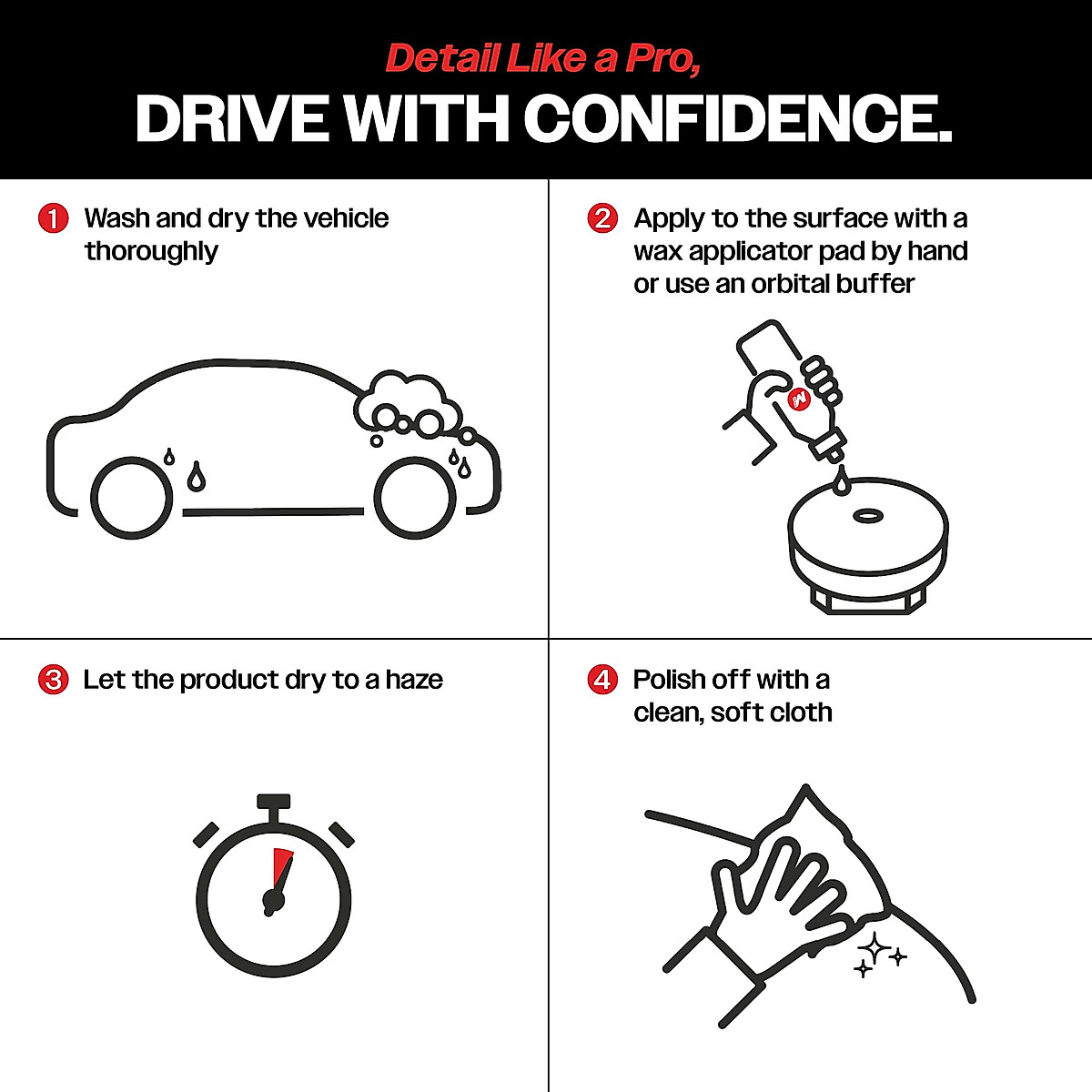 Detail Like a Pro,
DRIVE WITH CONFIDENCE.

1 Wash and dry the vehicle thoroughly

2 Apply to the surface with a wax applicator pad by hand or use an orbital buffer

3 Let the product dry to a haze

4 Polish off with a clean, soft cloth