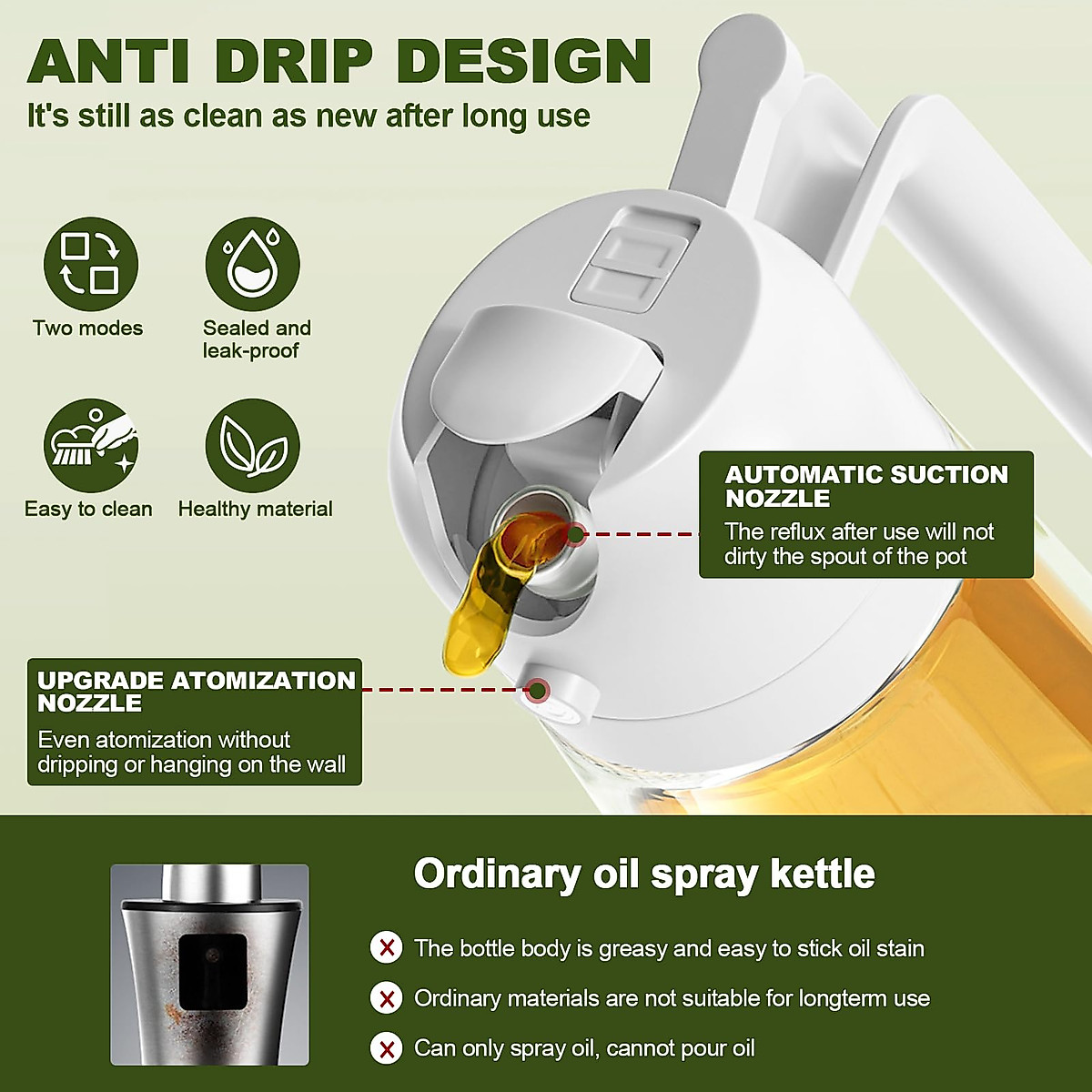 ANTI DRIP DESIGN
It's still as clean as new after long use

Two modes

Sealed and leak-proof

Easy to clean

Healthy material

AUTOMATIC SUCTION NOZZLE
The reflux after use will not dirty the spout of the pot

UPGRADE ATOMIZATION NOZZLE
Even atomization without dripping or hanging on the wall

Ordinary oil spray kettle

The bottle body is greasy and easy to stick oil stain

Ordinary materials are not suitable for longterm use

Can only spray oil, cannot pour oil