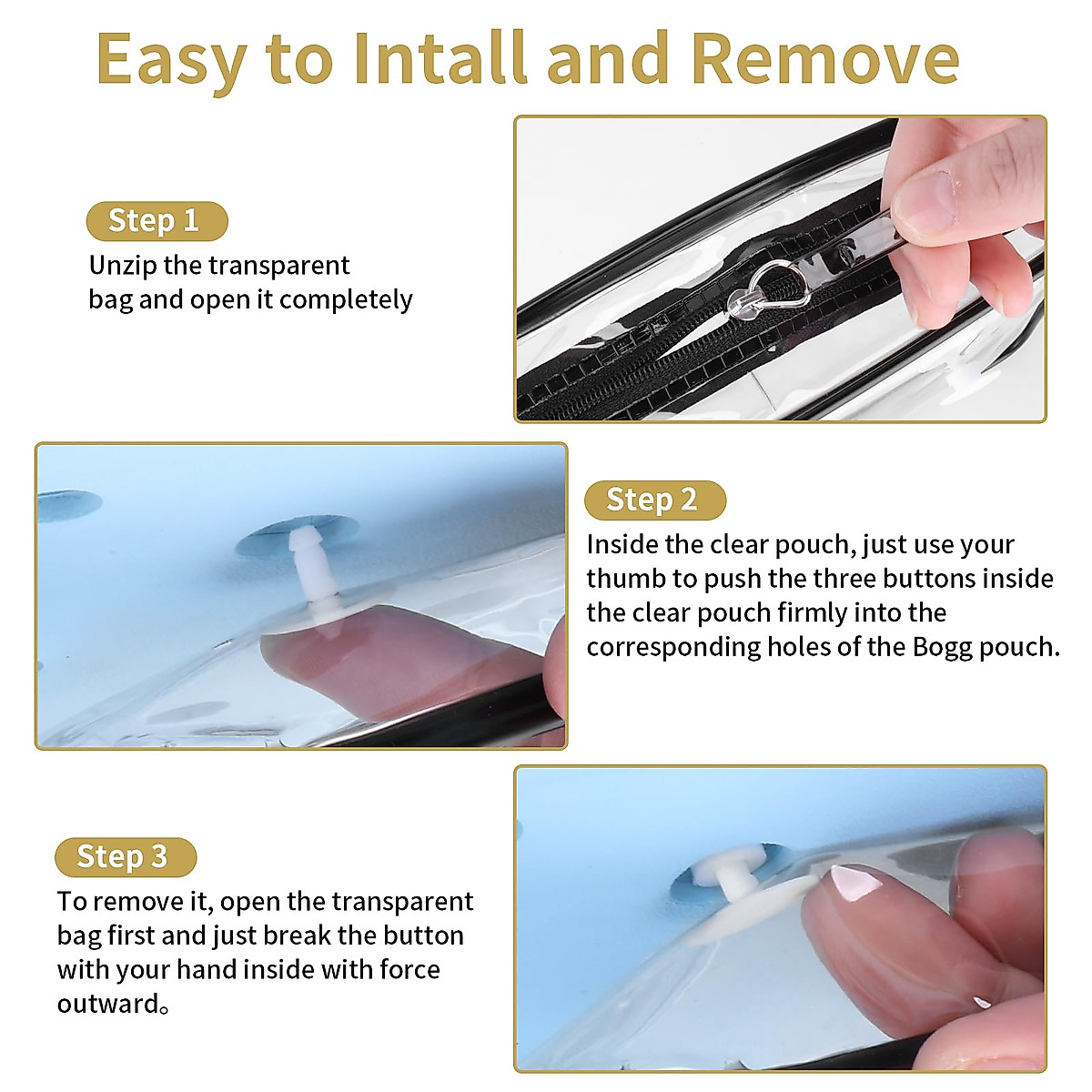 Easy to Intall and Remove

Step 1
Unzip the transparent bag and open it completely

Step 2
Inside the clear pouch, just use your thumb to push the three buttons inside the clear pouch firmly into the corresponding holes of the Bogg pouch.

Step 3
To remove it, open the transparent bag first and just break the button with your hand inside with force outward。