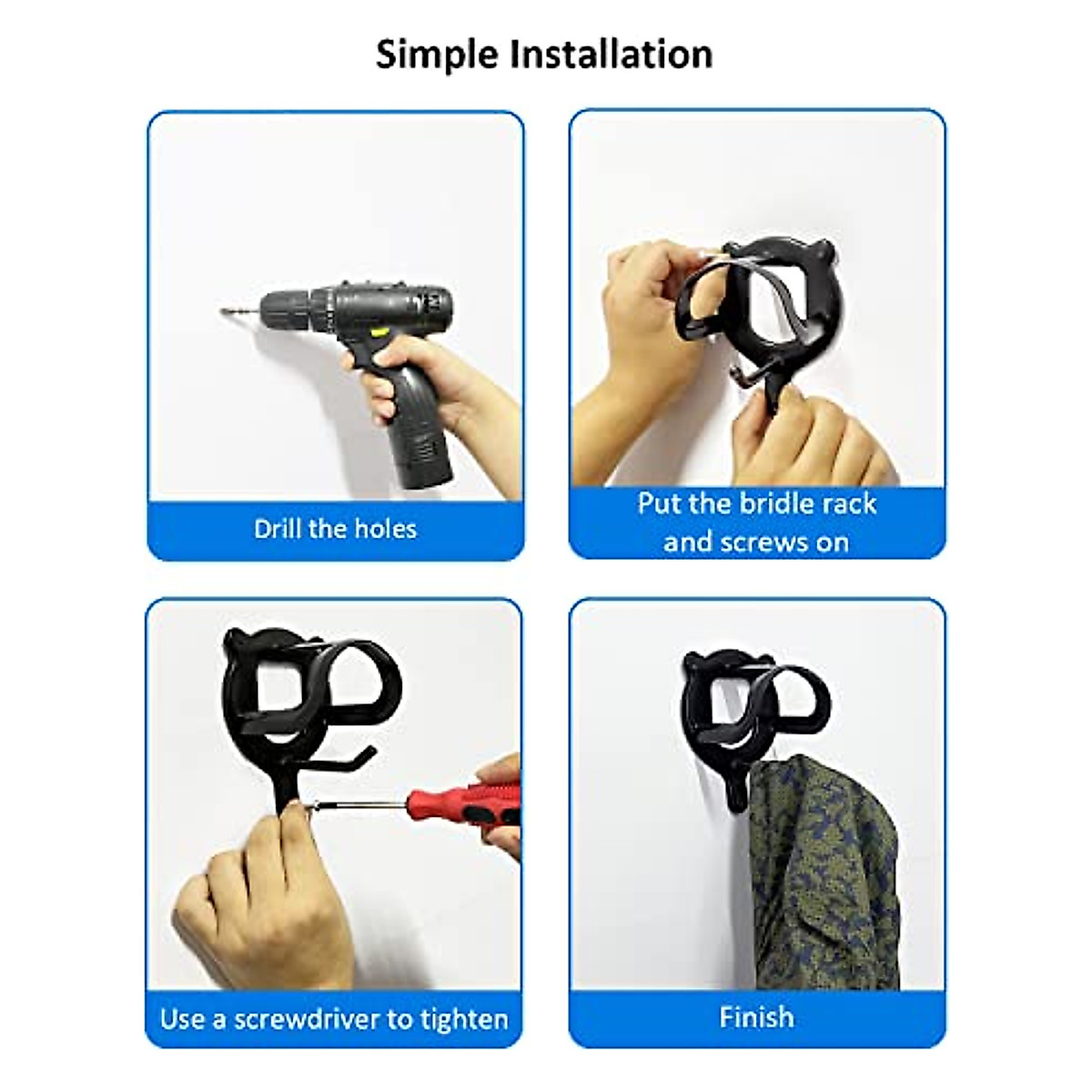 Simple Installation

Drill the holes

Put the bridle rack and screws on

Use a screwdriver to tighten

Finish