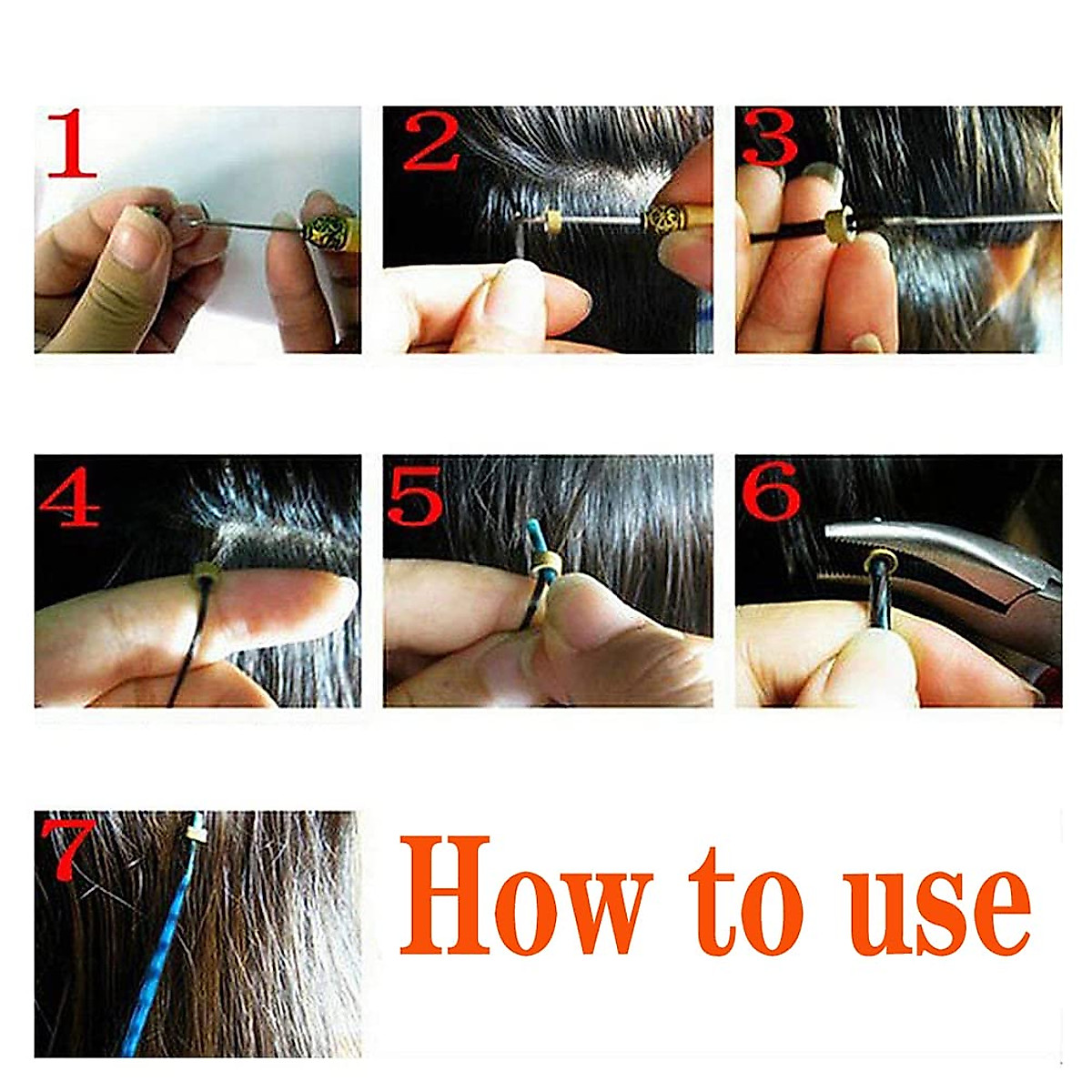 1

2

3

4

5

6

7

How to use