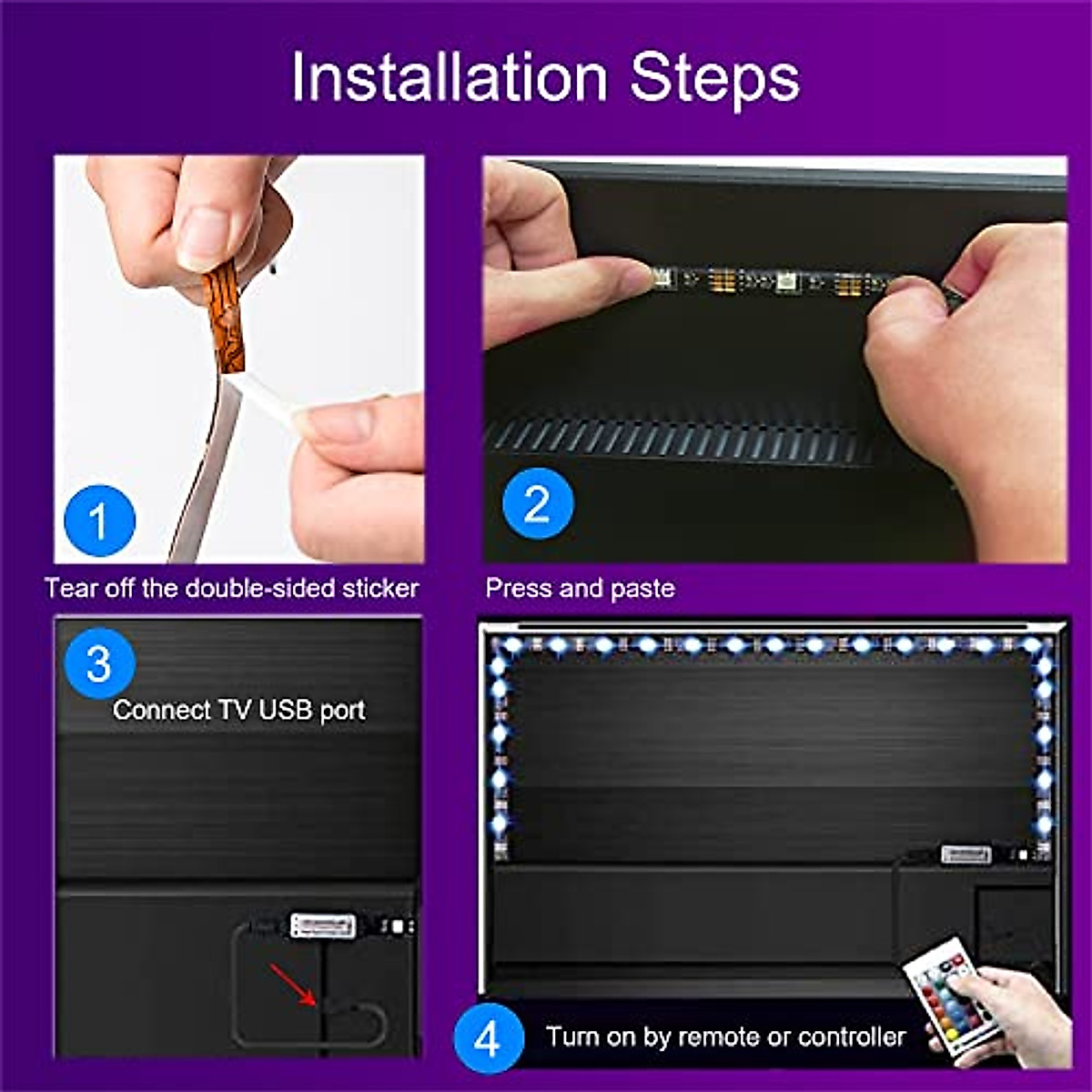 Installation Steps

1

Tear off the double-sided sticker

2

Press and paste

3

Connect TV USB port

4

Turn on by remote or controller