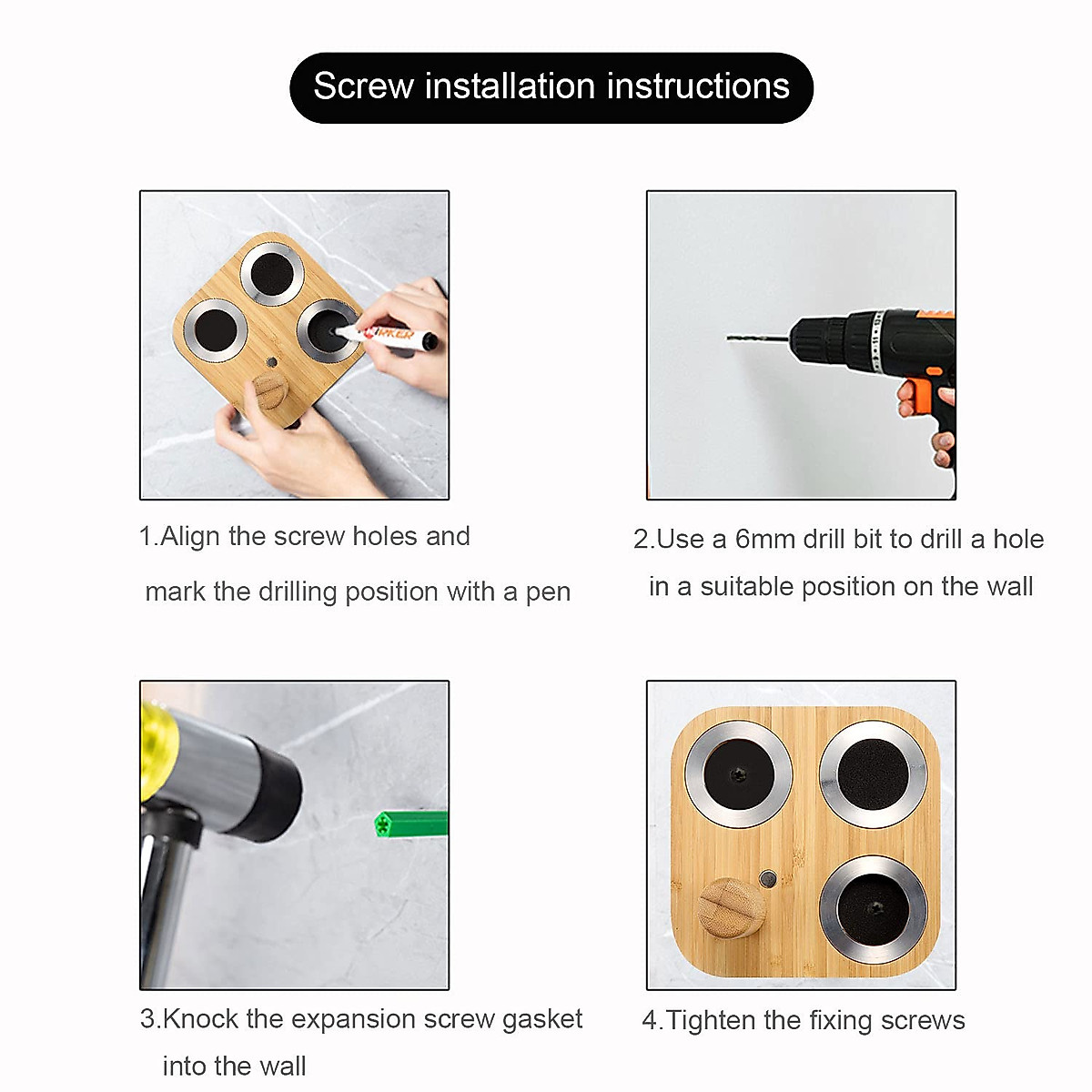 Screw installation instructions

1.Align the screw holes and mark the drilling position with a pen

2.Use a 6mm drill bit to drill a hole in a suitable position on the wall

3.Knock the expansion screw gasket into the wall

4.Tighten the fixing screws