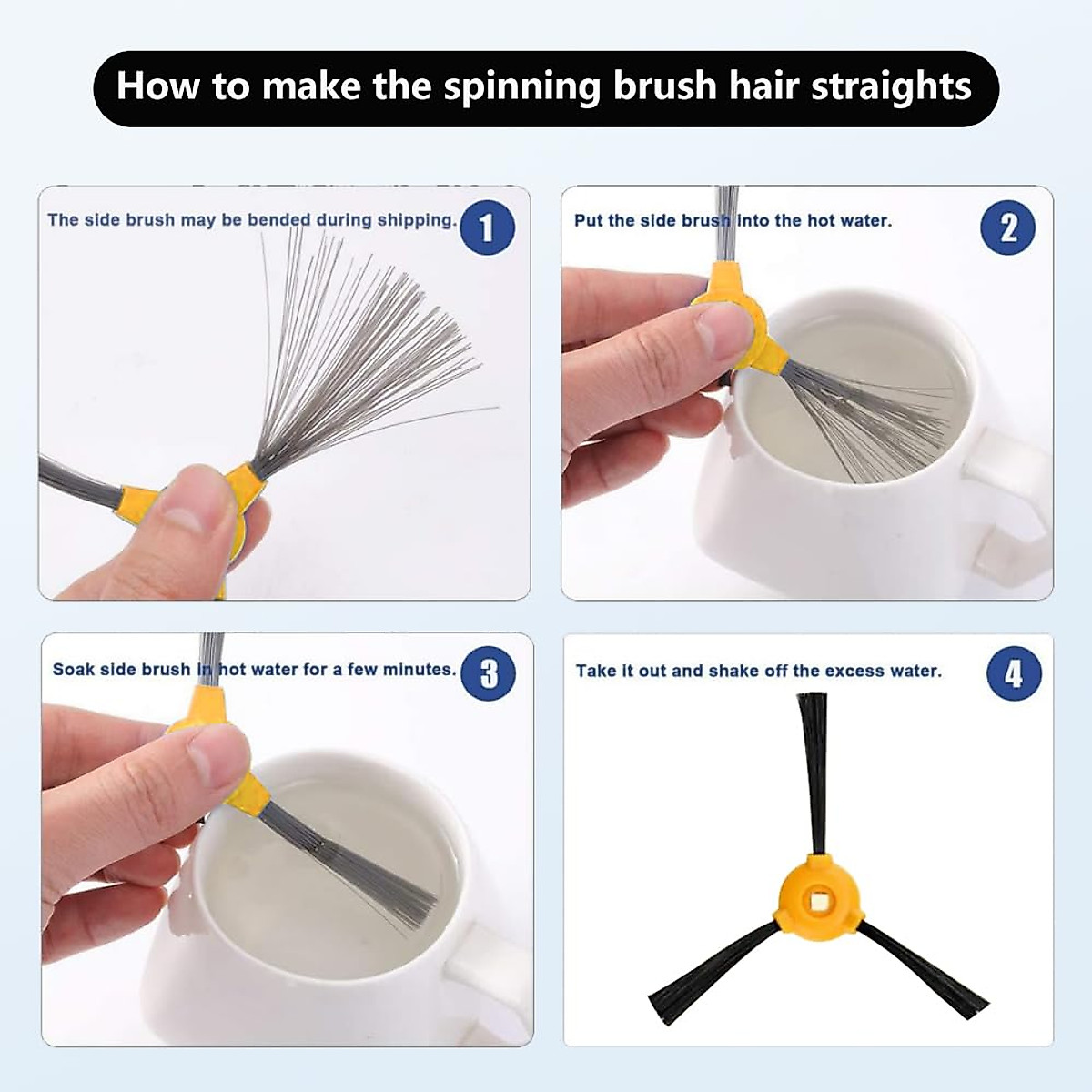 How to make the spinning brush hair straights

The side brush may be bended during shipping. 1

Put the side brush into the hot water. 2

Soak side brush in hot water for a few minutes. 3

Take it out and shake off the excess water. 4