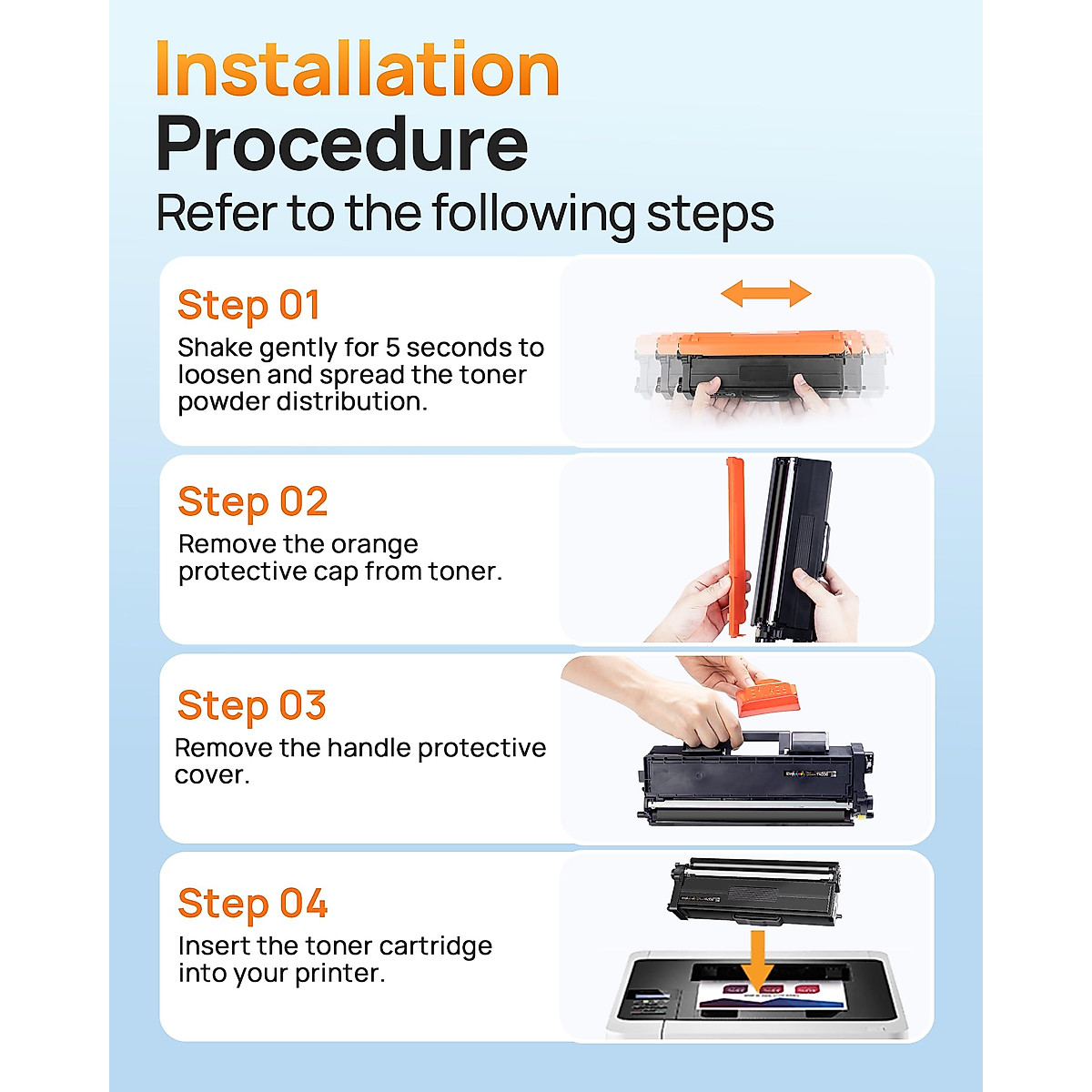 Installation
Procedure
Refer to the following steps

Step 01
Shake gently for 5 seconds to loosen and spread the toner powder distribution.

Step 02
Remove the orange protective cap from toner.

Step 03
Remove the handle protective cover.

Step 04
Insert the toner cartridge into your printer.