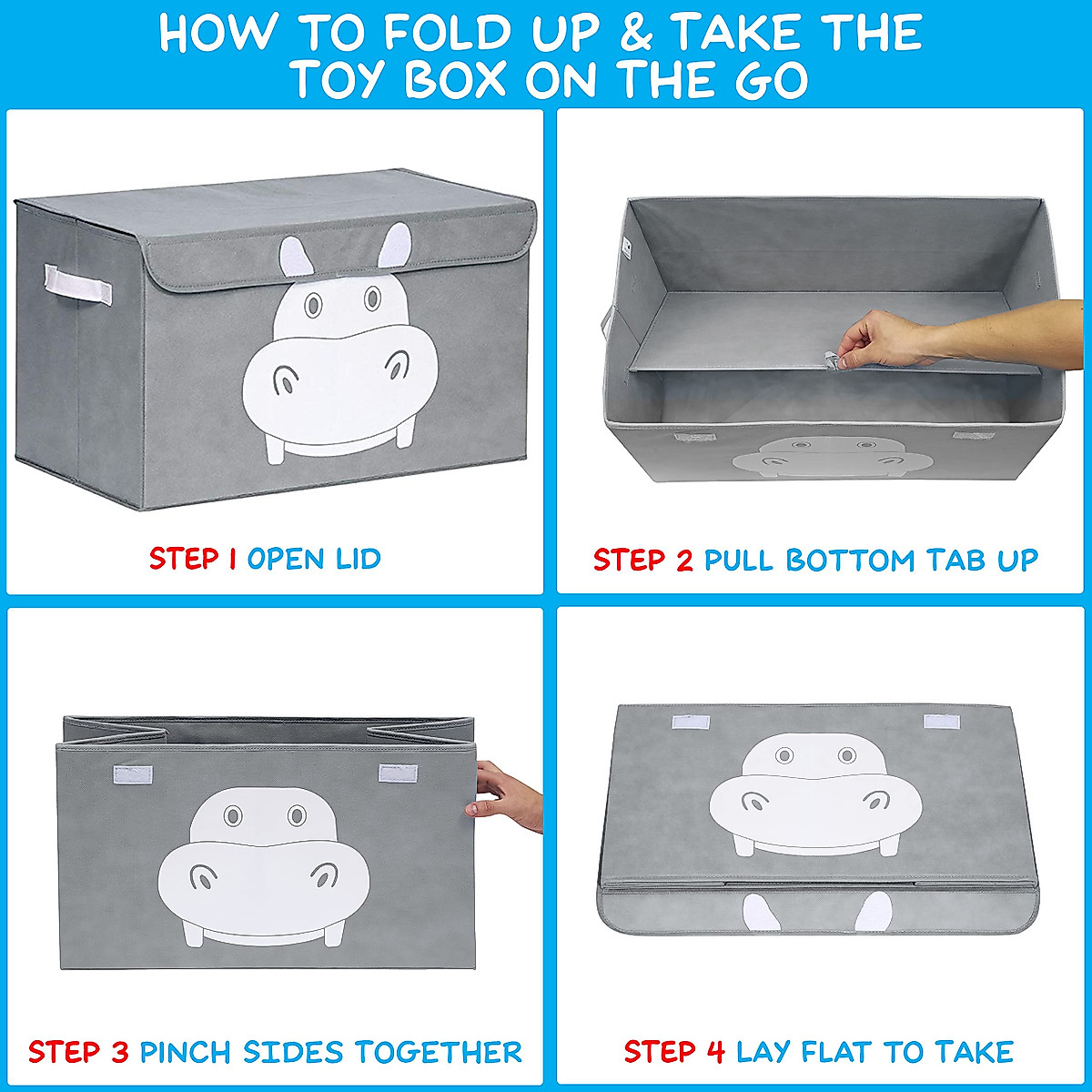 HOW TO FOLD UP & TAKE THE TOY BOX ON THE GO

STEP 1 OPEN LID

STEP 2 PULL BOTTOM TAB UP

STEP 3 PINCH SIDES TOGETHER

STEP 4 LAY FLAT TO TAKE