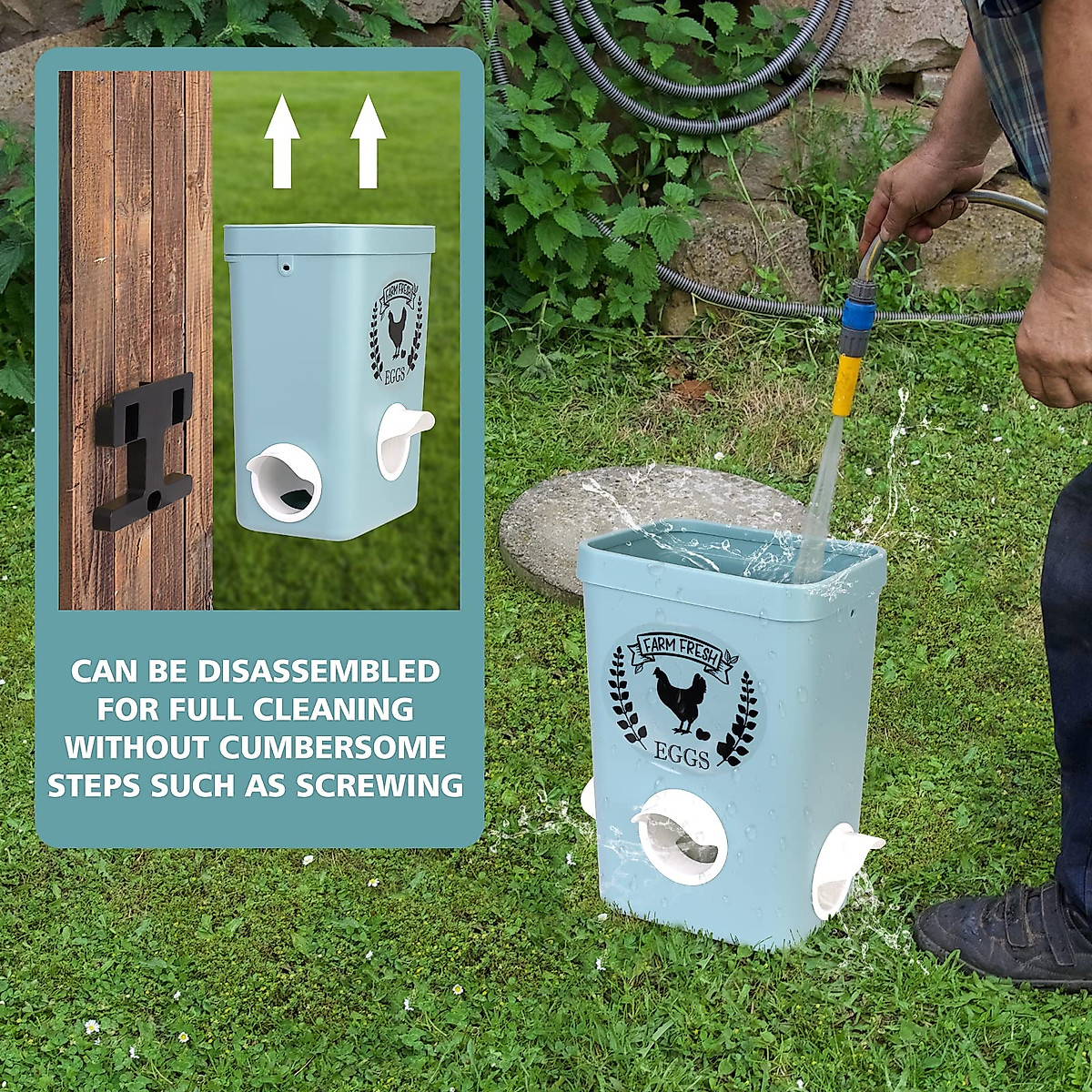 FARM FRESH
EGGS

CAN BE DISASSEMBLED FOR FULL CLEANING WITHOUT CUMBERSOME STEPS SUCH AS SCREWING

FARM FRESH
EGGS