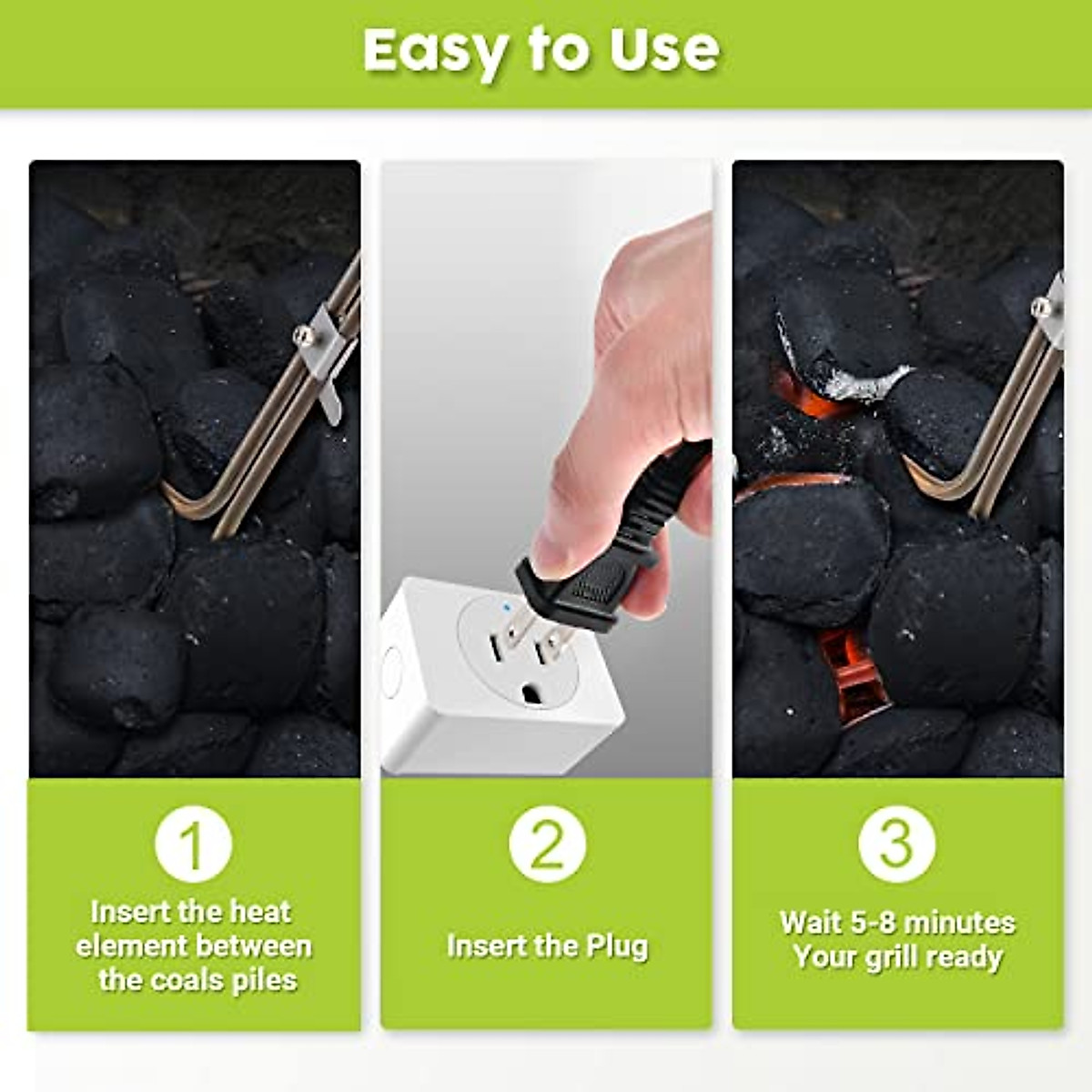 Easy to Use

1

Insert the heat element between the coals piles

2

Insert the Plug

3

Wait 5-8 minutes Your grill ready