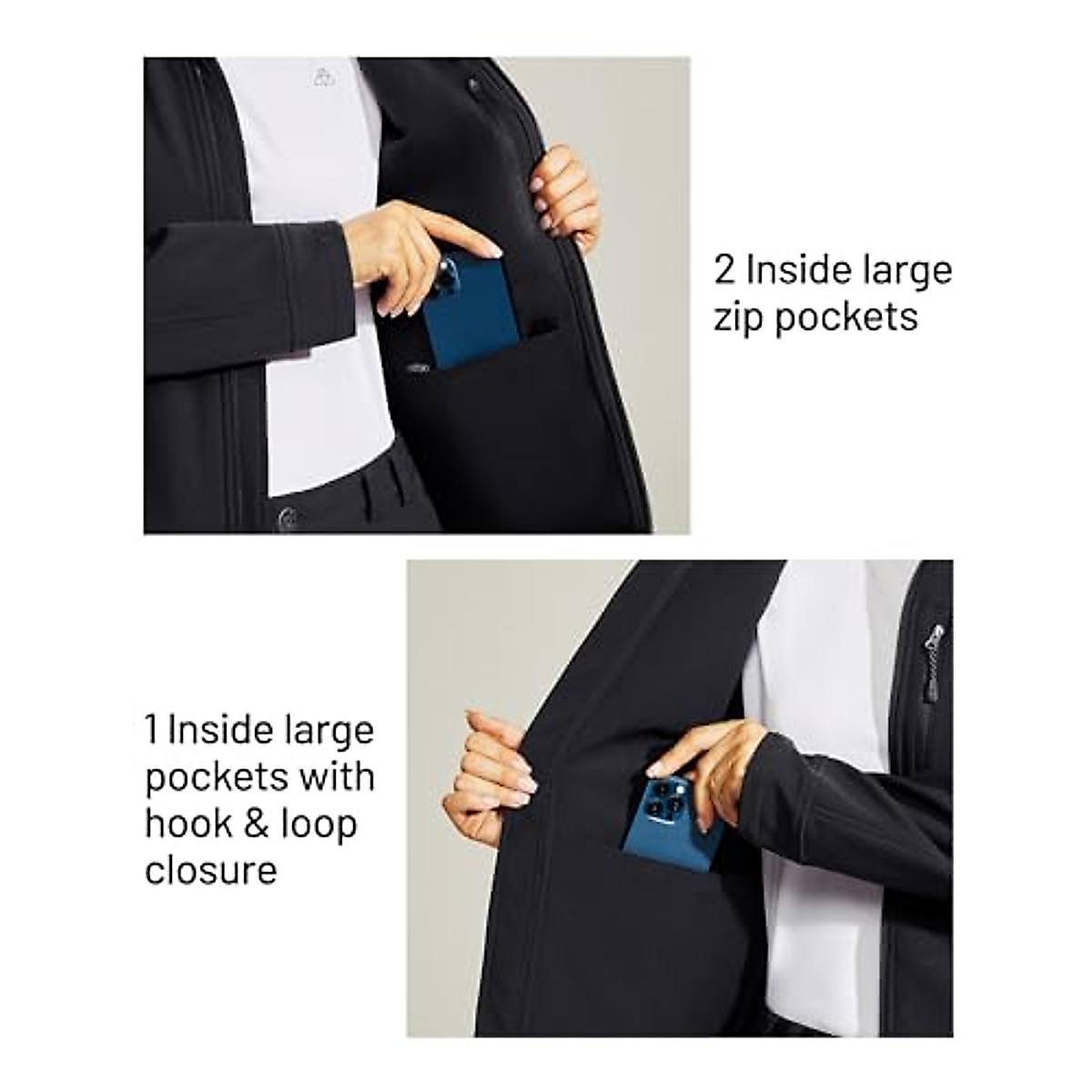 2 Inside large zip pockets

1 Inside large pockets with hook & loop closure