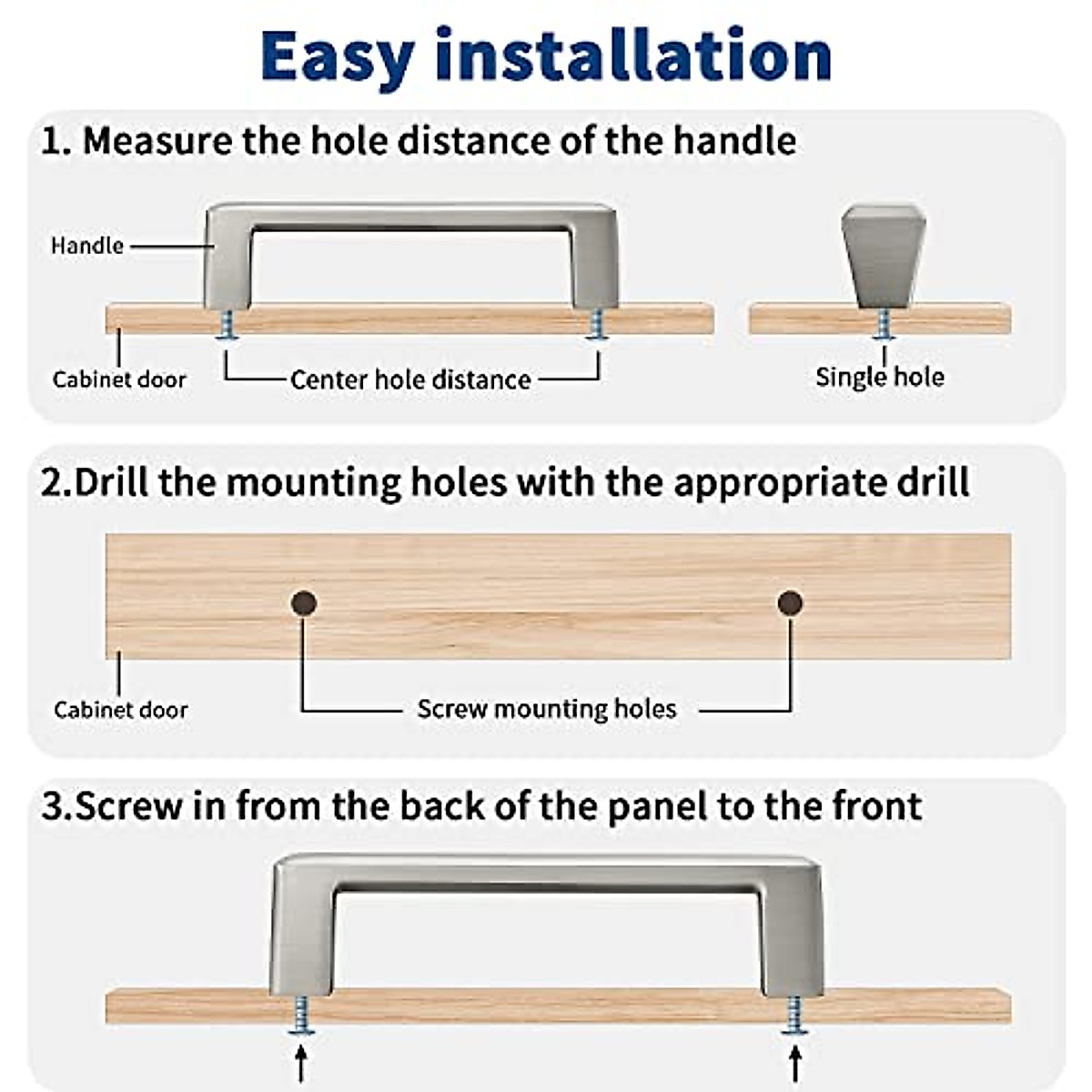 Easy installation

1. Measure the hole distance of the handle

Handle

Cabinet door

Center hole distance

Single hole

2.Drill the mounting holes with the appropriate drill

Cabinet door

Screw mounting holes

3.Screw in from the back of the panel to the front