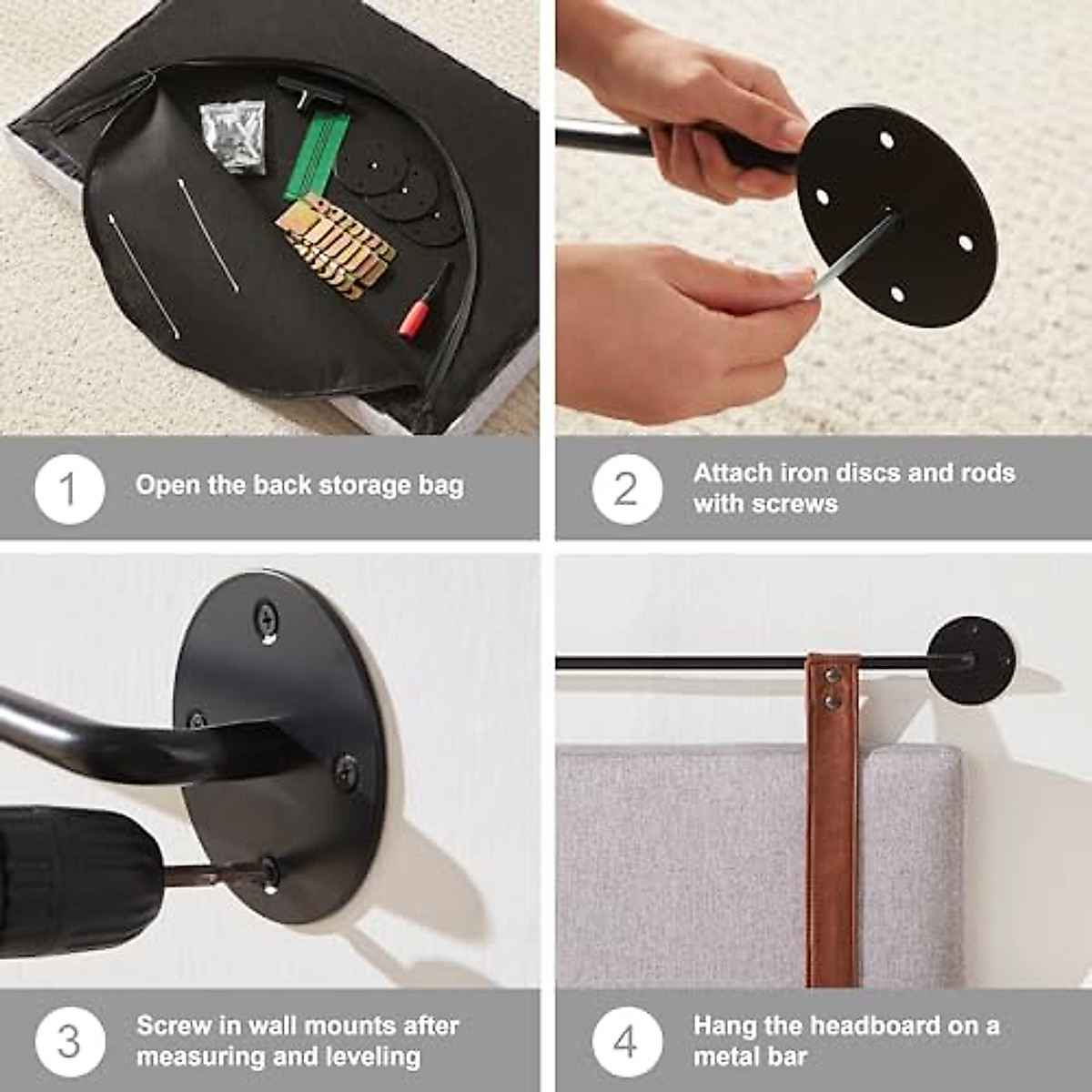 1 Open the back storage bag

2 Attach iron discs and rods with screws

3 Screw in wall mounts after measuring and leveling

4 Hang the headboard on a metal bar