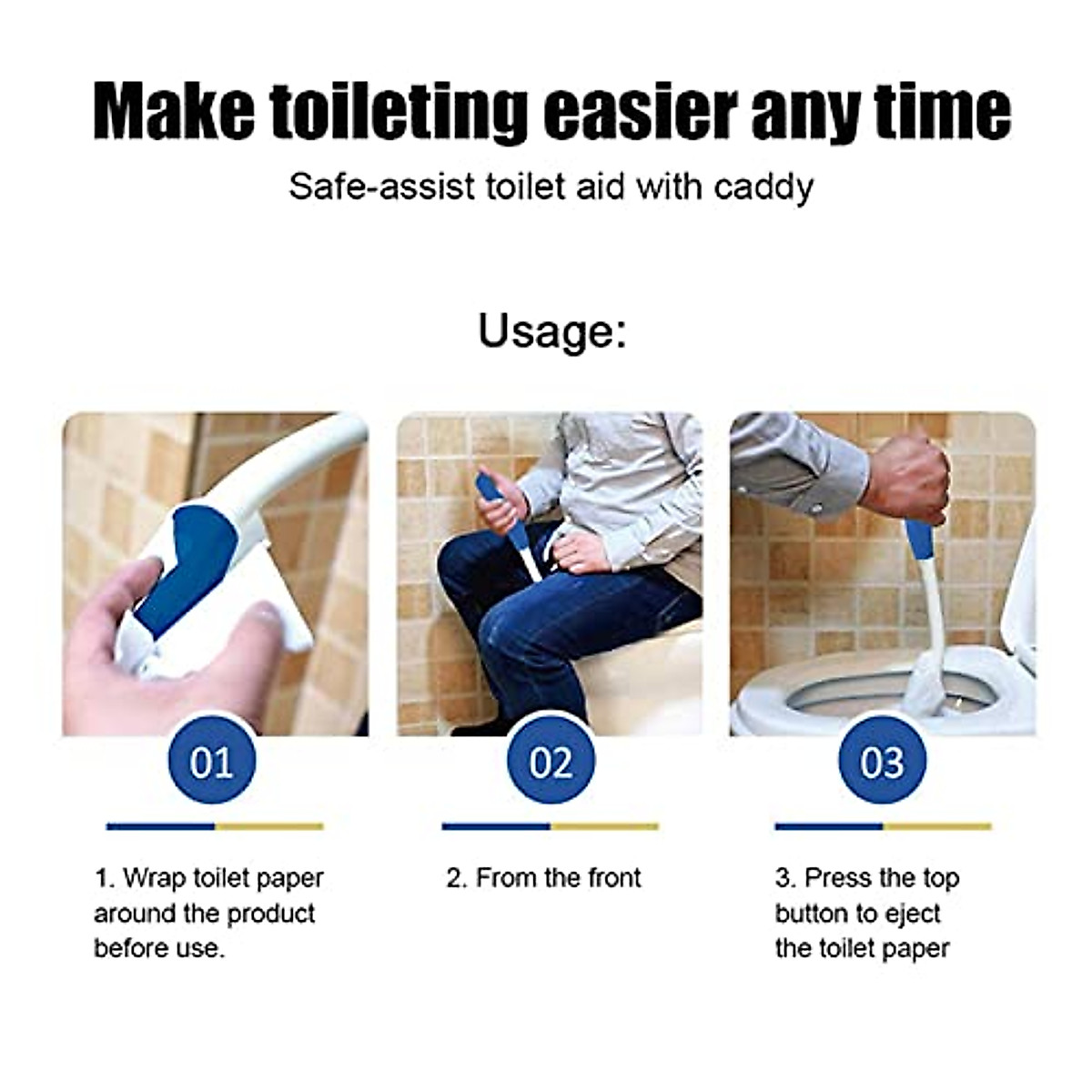 Make toileting easier any time

Safe-assist toilet aid with caddy

Usage:

01

02

03

1. Wrap toilet paper around the product before use.

2. From the front

3. Press the top button to eject the toilet paper