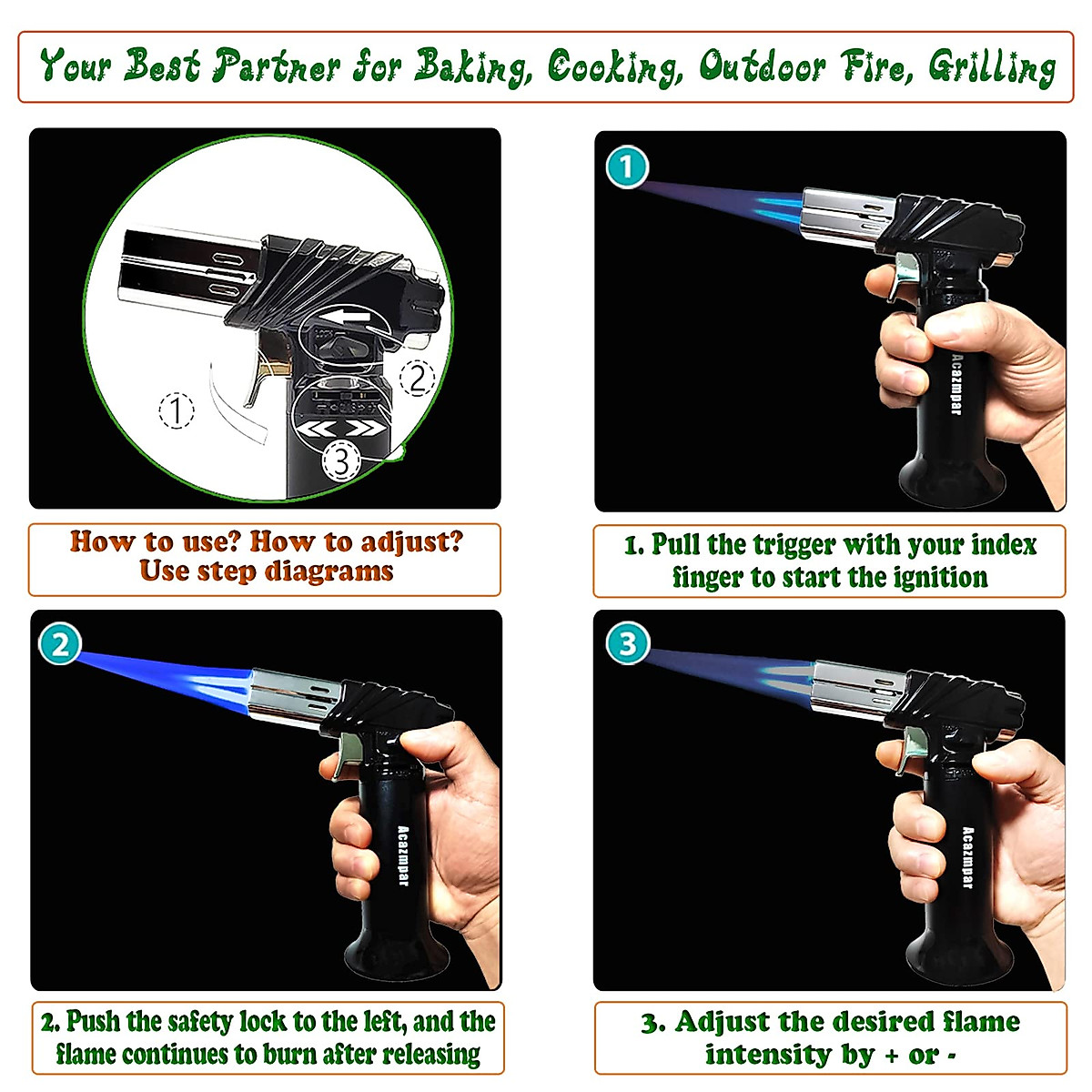 Your Best Partner for Baking, Cooking, Outdoor Fire, Grilling

1
2
3

How to use? How to adjust? Use step diagrams

1

Acazmpar

1. Pull the trigger with your index finger to start the ignition

2

Acazmpar

2. Push the safety lock to the left, and the flame continues to burn after releasing

3

Acazmpar

3. Adjust the desired flame intensity by + or -