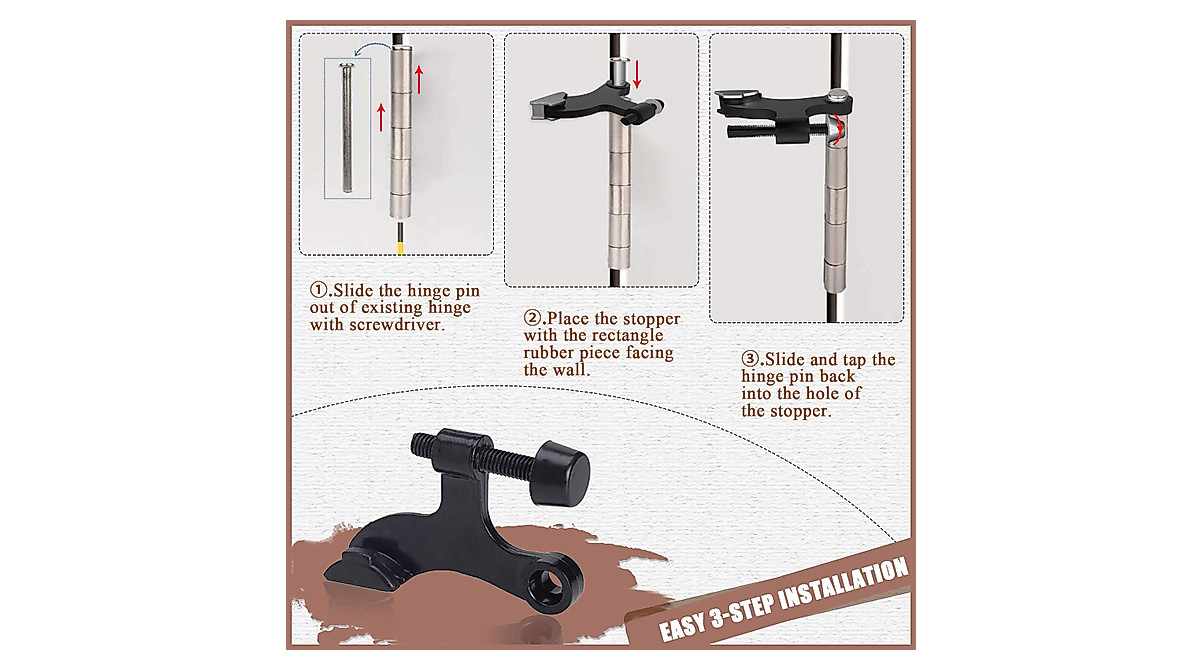 ①.Slide the hinge pin out of existing hinge with screwdriver.

②.Place the stopper with the rectangle rubber piece facing the wall.

③.Slide and tap the hinge pin back into the hole of the stopper.

EASY 3-STEP INSTALLATION