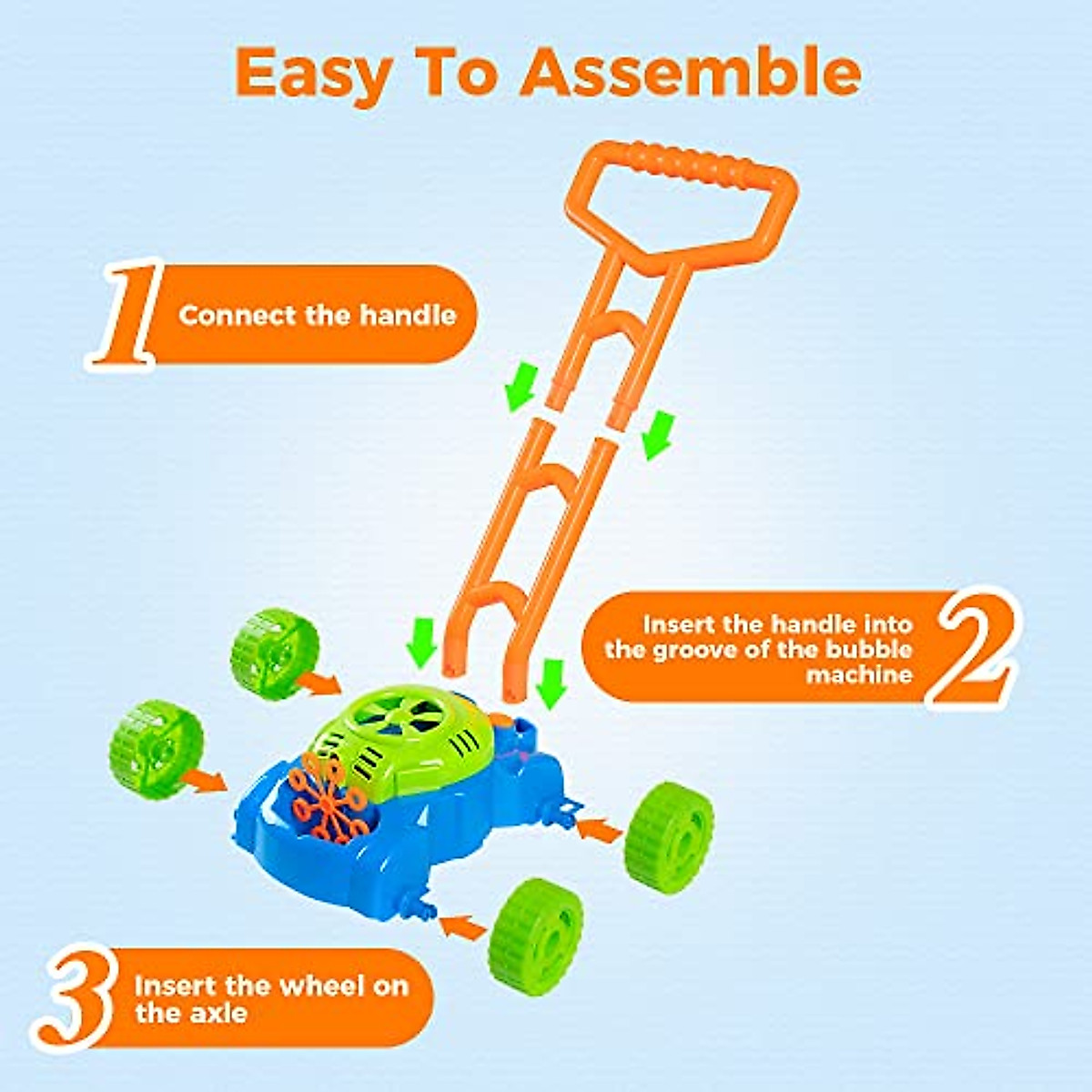 Easy To Assemble

1 Connect the handle

Insert the handle into the groove of the bubble machine 2

3 Insert the wheel on the axle