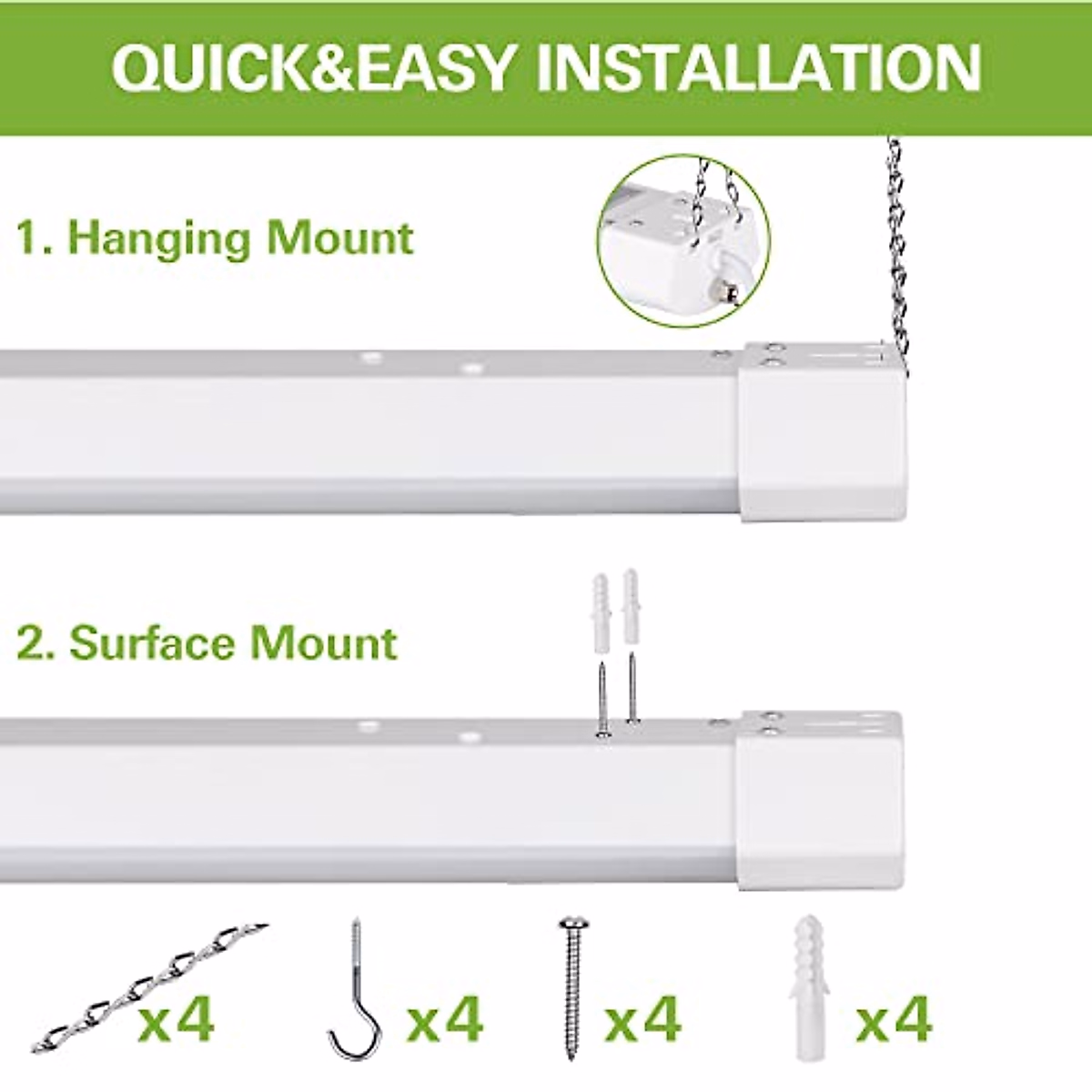 QUICK&EASY INSTALLATION

1. Hanging Mount

2. Surface Mount

x4 x4 x4 x4