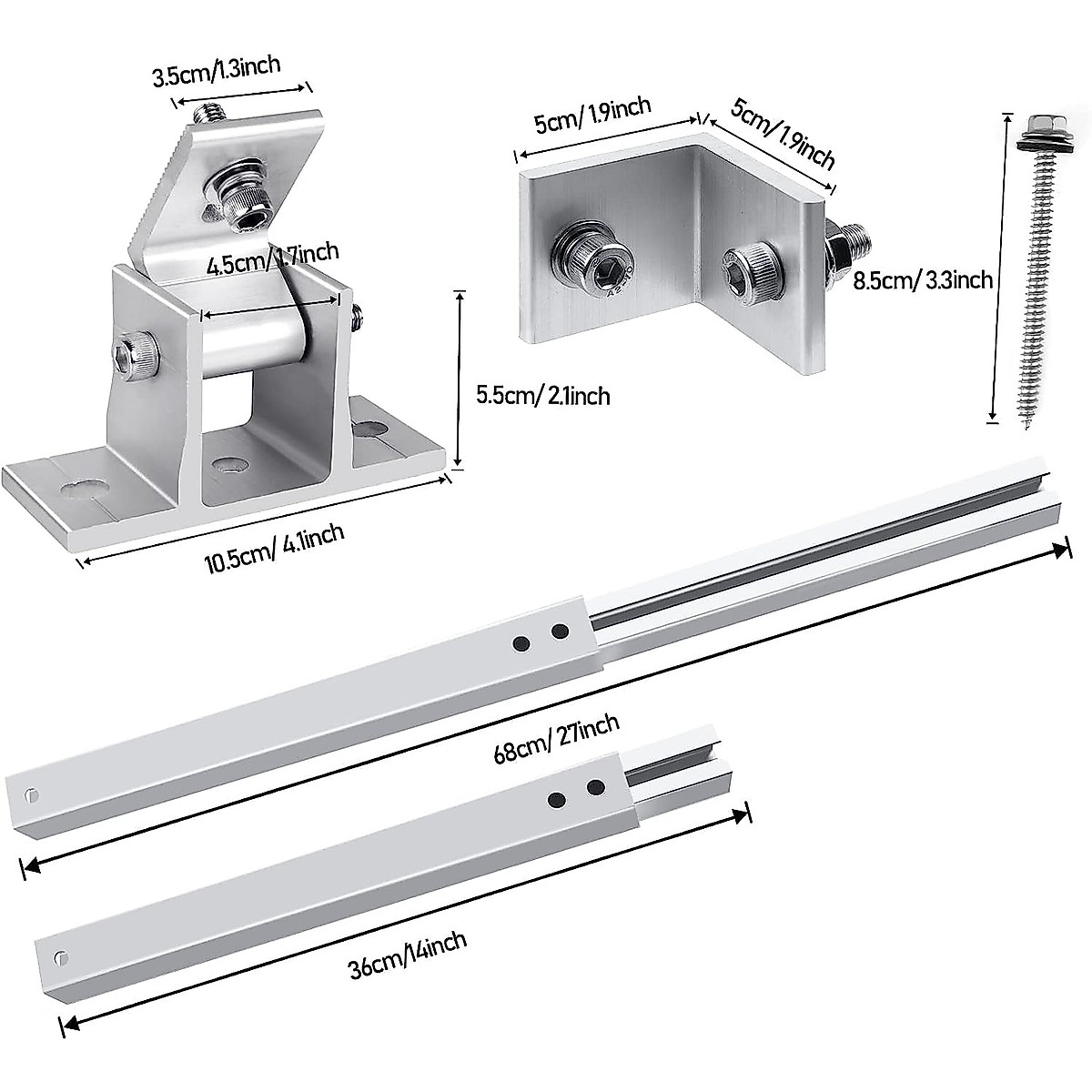 3.5cm/1.3inch

4.5cm/1.7inch

5.5cm/ 2.1inch

10.5cm/ 4.1inch

5cm/ 1.9inch

5cm/ 1.9inch

8.5cm/ 3.3inch

68cm/ 27inch

36cm/14inch