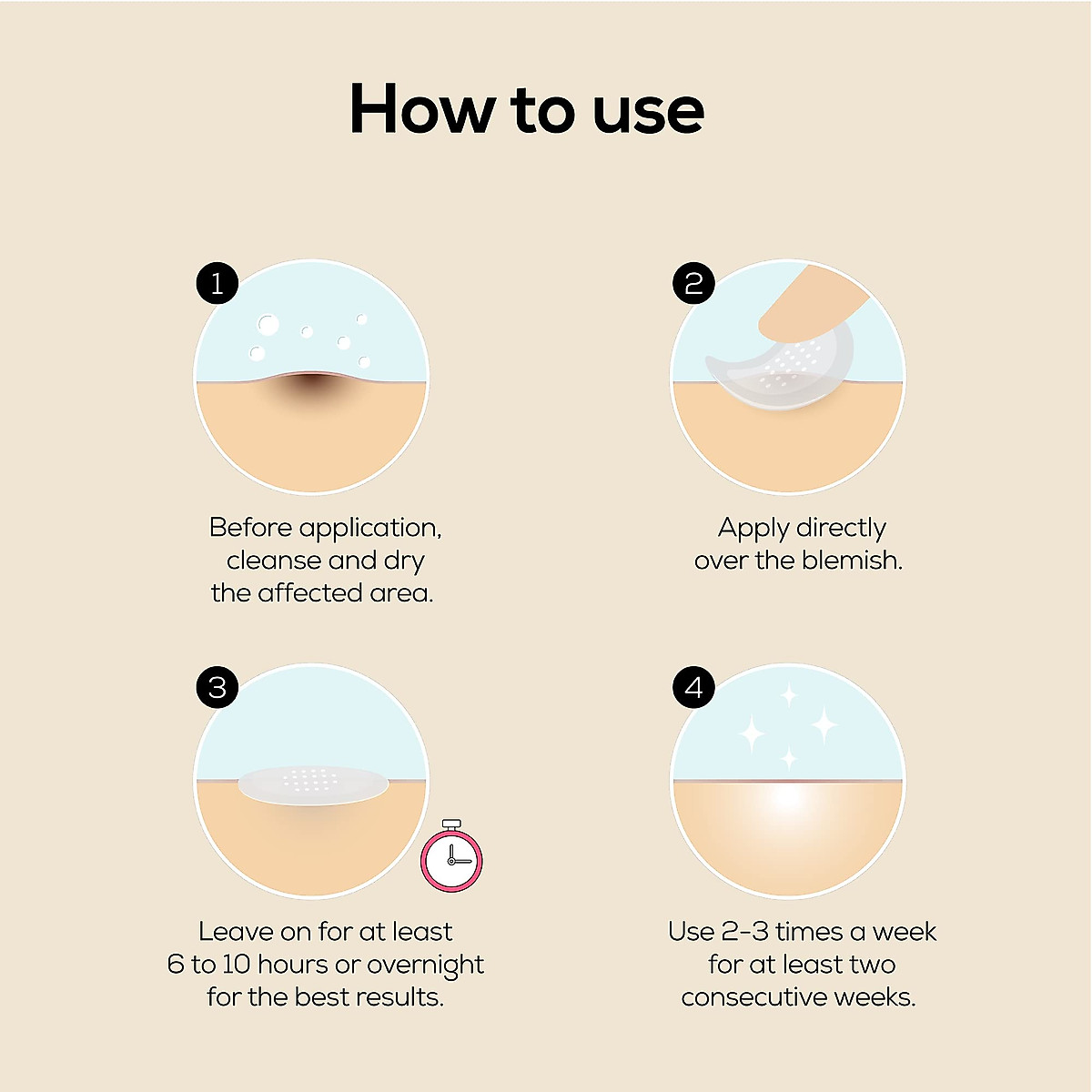 How to use

1

Before application, cleanse and dry the affected area.

2

Apply directly over the blemish.

3

Leave on for at least 6 to 10 hours or overnight for the best results.

4

Use 2-3 times a week for at least two consecutive weeks.