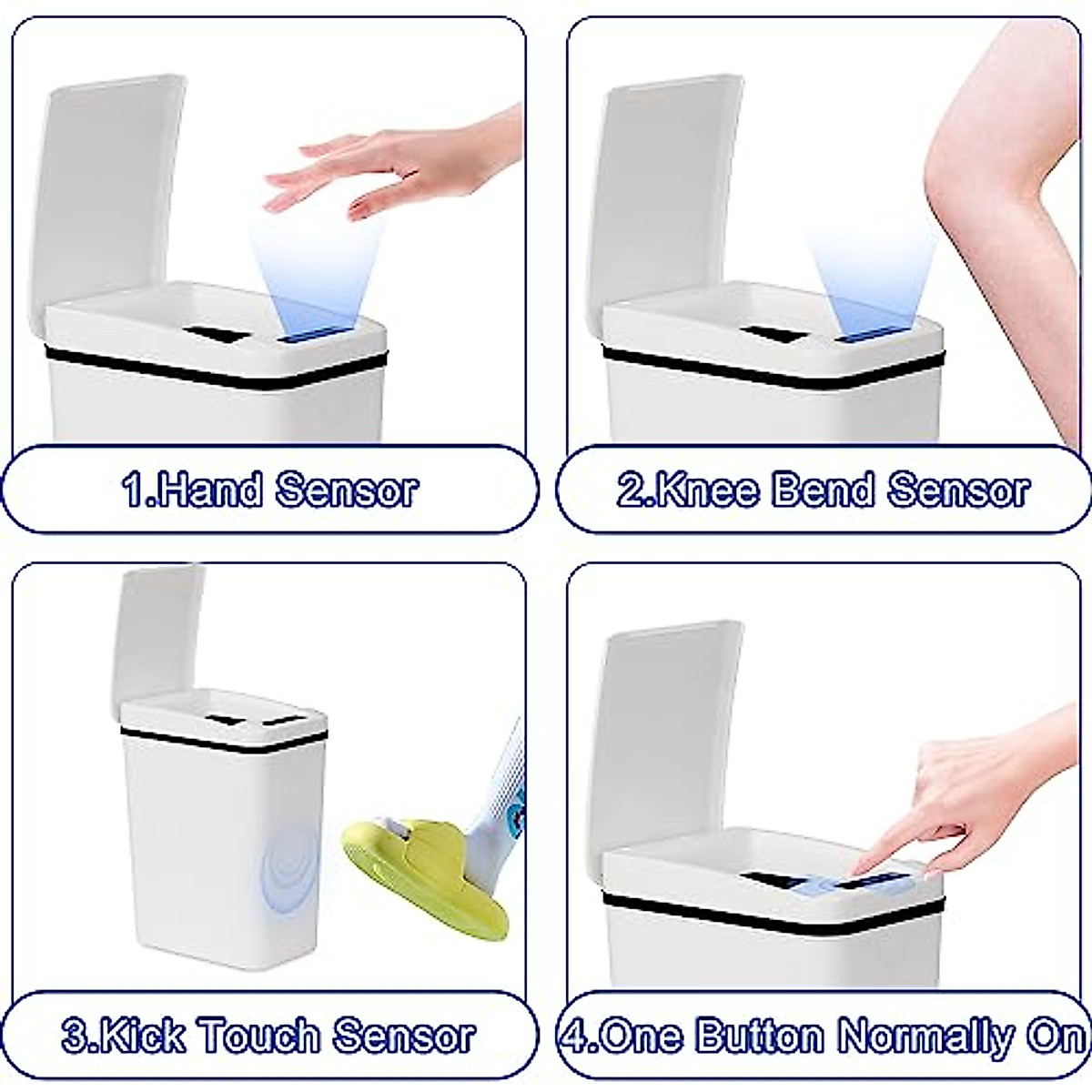 1.Hand Sensor

2.Knee Bend Sensor

3.Kick Touch Sensor

4.One Button Normally On