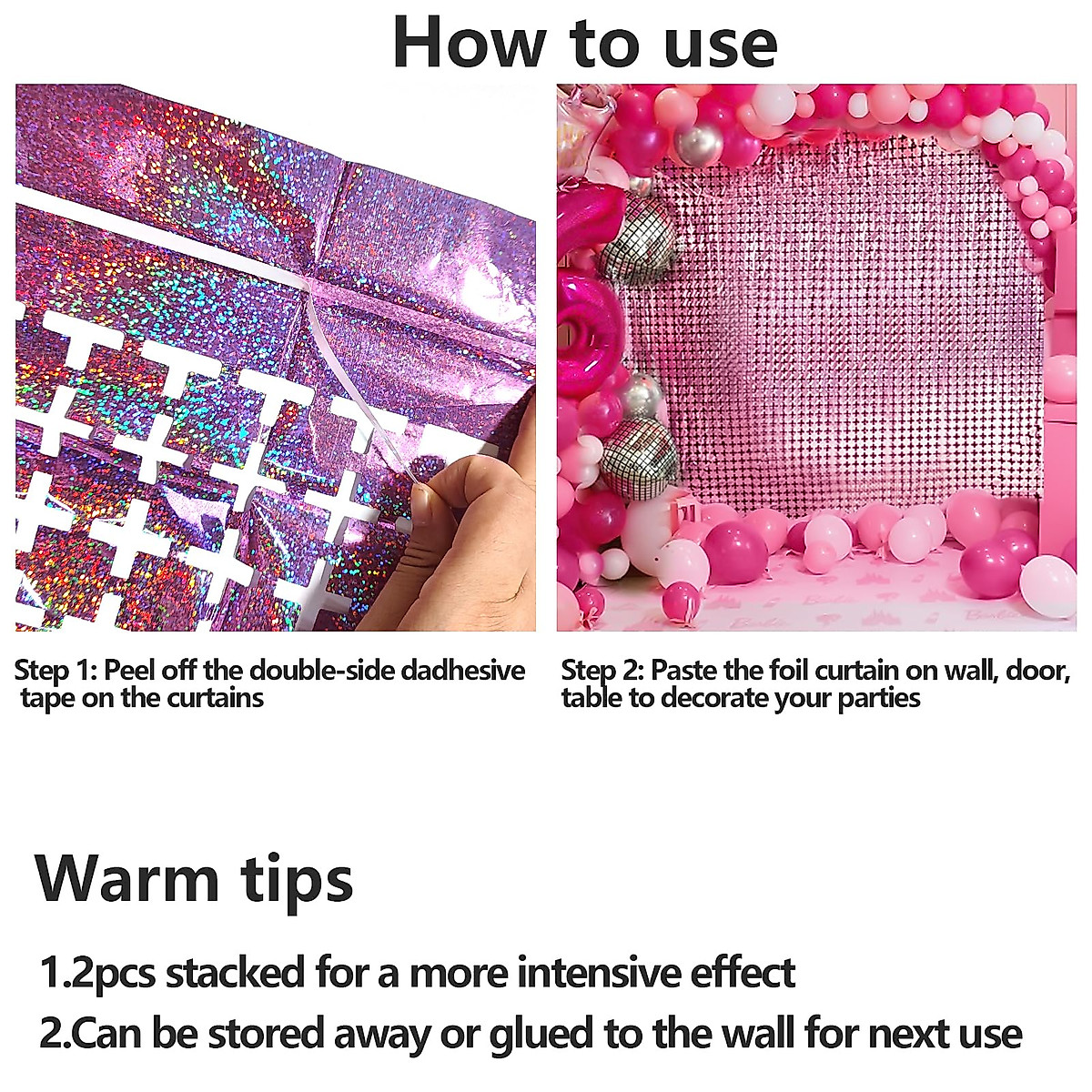 How to use

Step 1: Peel off the double-side dadhesive tape on the curtains

Step 2: Paste the foil curtain on wall, door, table to decorate your parties

Warm tips

1.2pcs stacked for a more intensive effect

2.Can be stored away or glued to the wall for next use