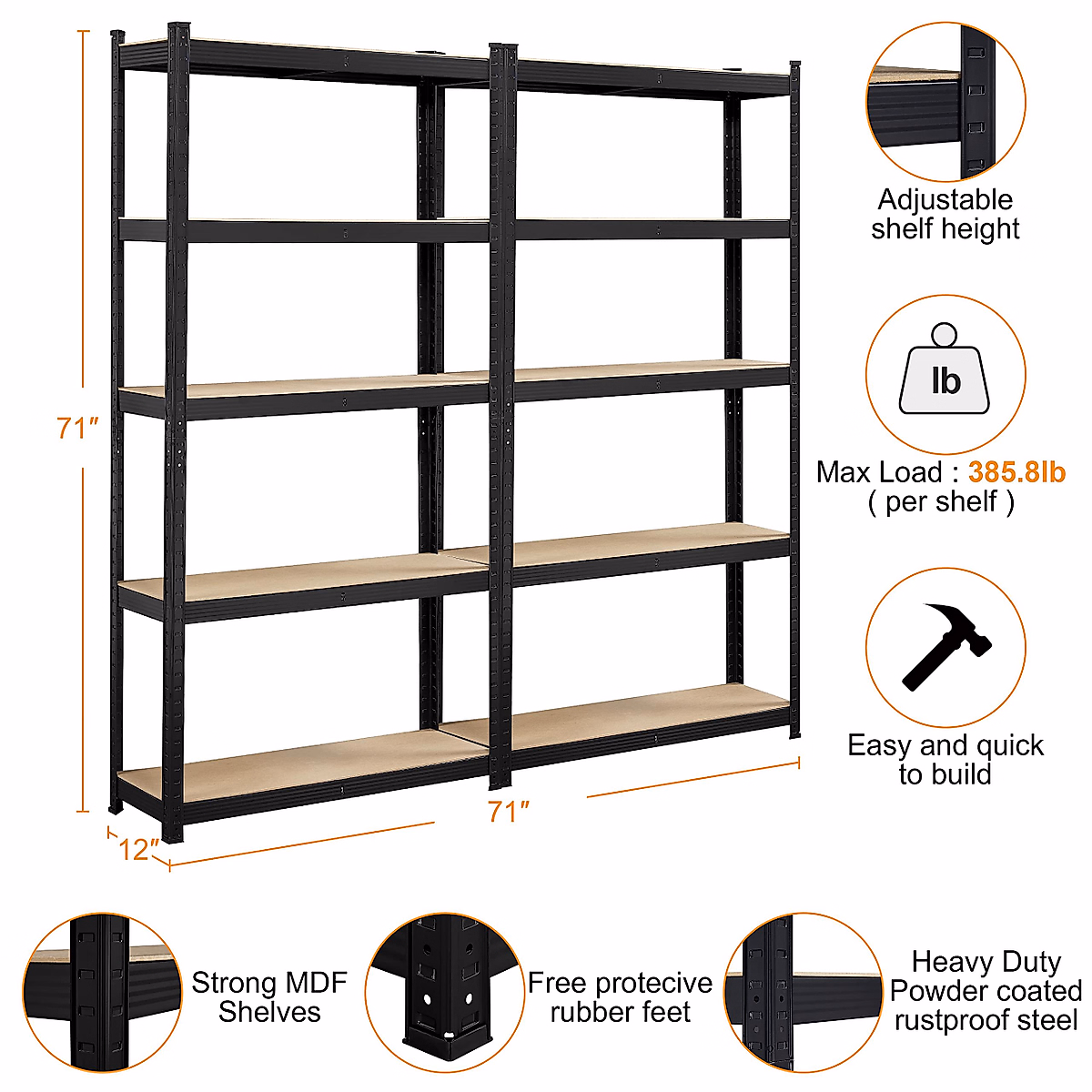 71″

12″

71″

Adjustable shelf height

lb

Max Load : 385.8lb
( per shelf )

Easy and quick to build

Strong MDF Shelves

Free protecive rubber feet

Heavy Duty Powder coated rustproof steel