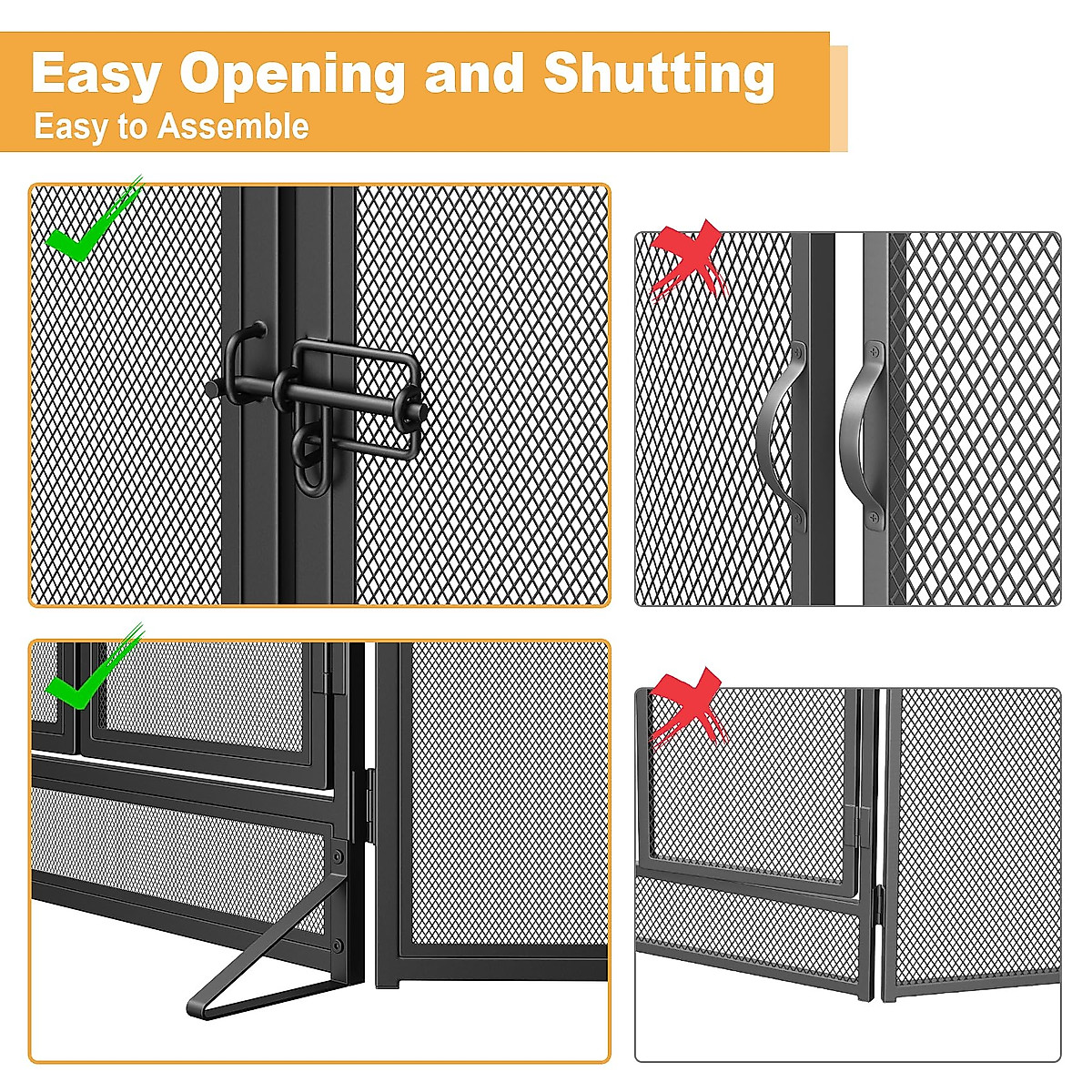 Easy Opening and Shutting
Easy to Assemble