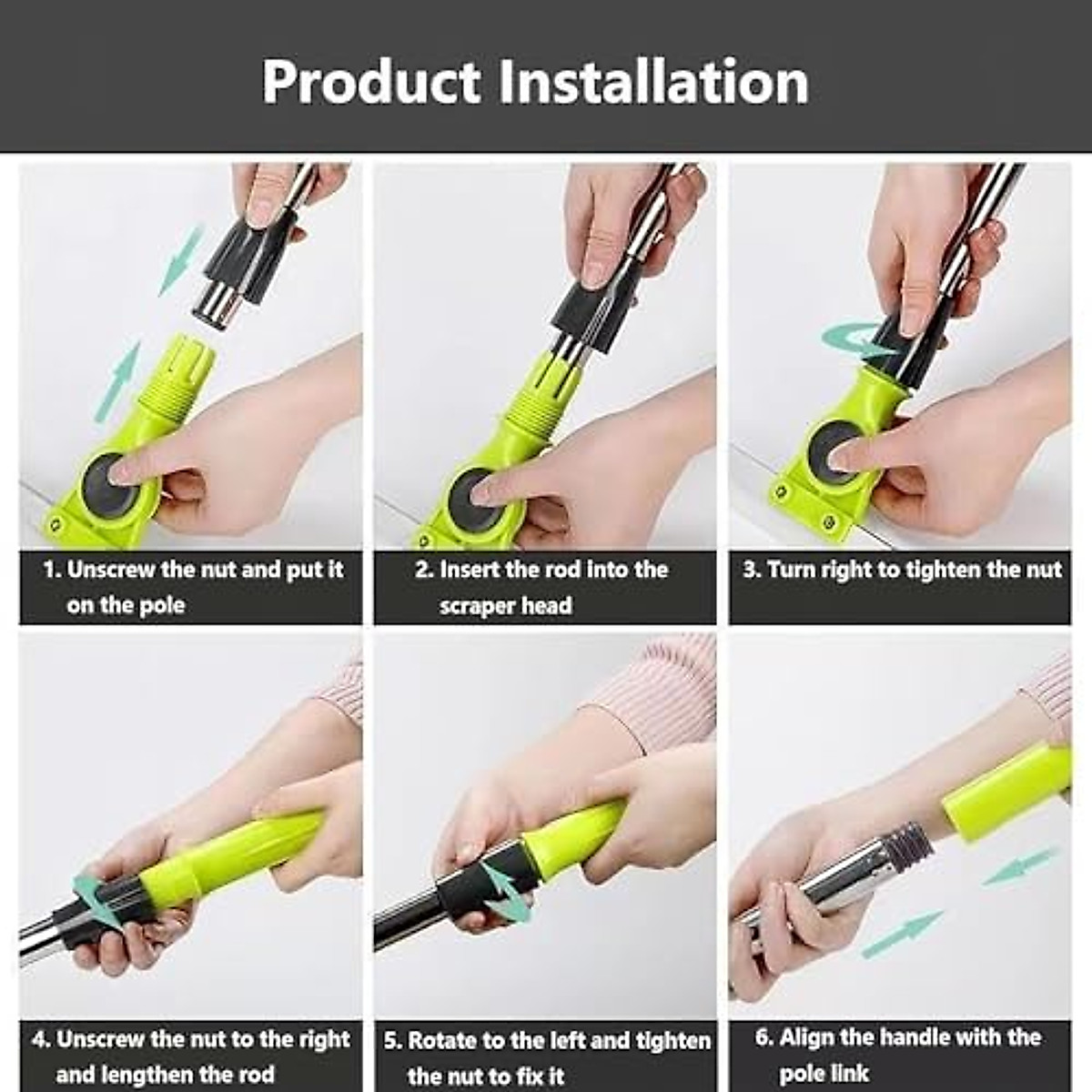 Product Installation

1. Unscrew the nut and put it on the pole

2. Insert the rod into the scraper head

3. Turn right to tighten the nut

4. Unscrew the nut to the right and lengthen the rod

5. Rotate to the left and tighten the nut to fix it

6. Align the handle with the pole link