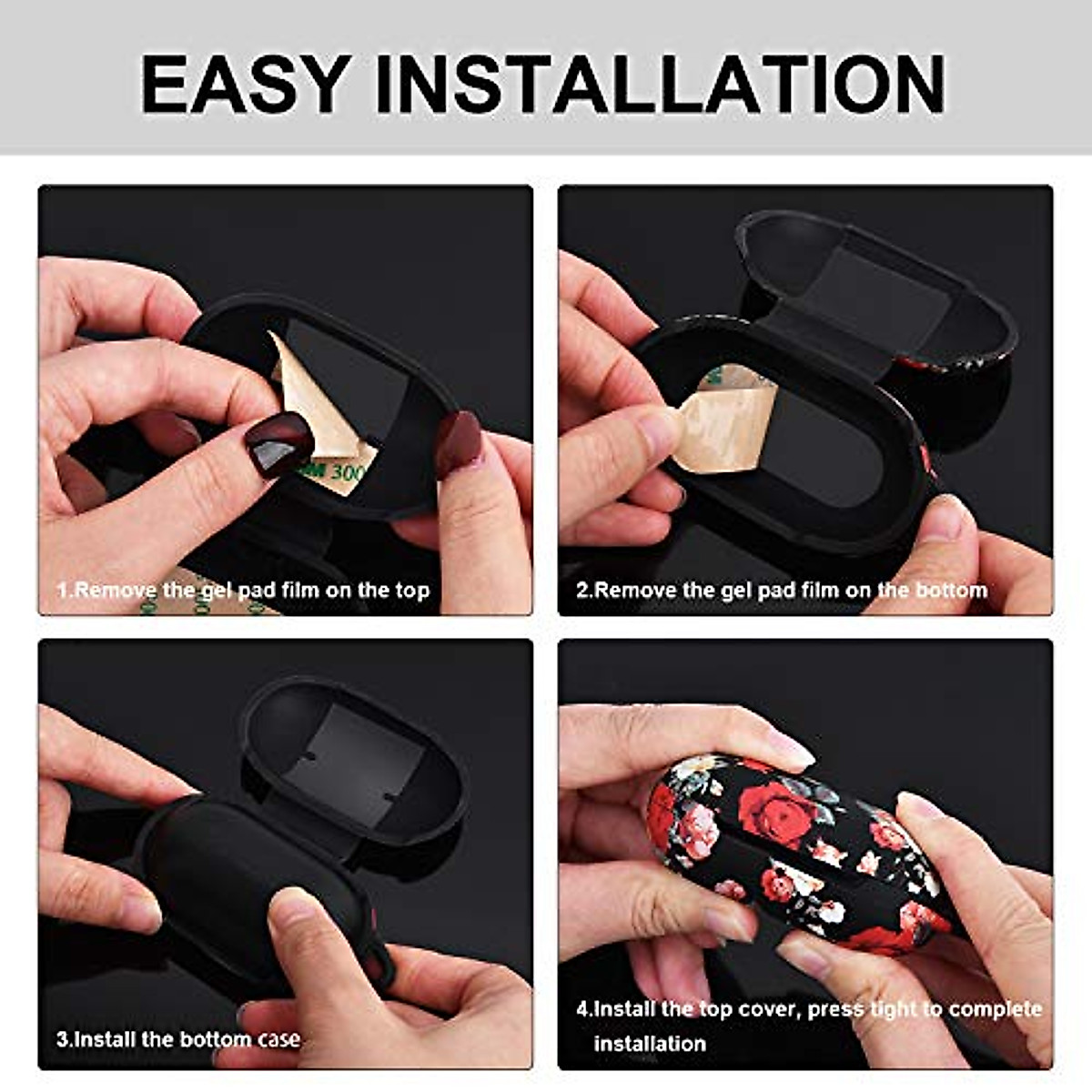 EASY INSTALLATION

3M 300

1.Remove the gel pad film on the top

2.Remove the gel pad film on the bottom

3.Install the bottom case

4.Install the top cover, press tight to complete installation