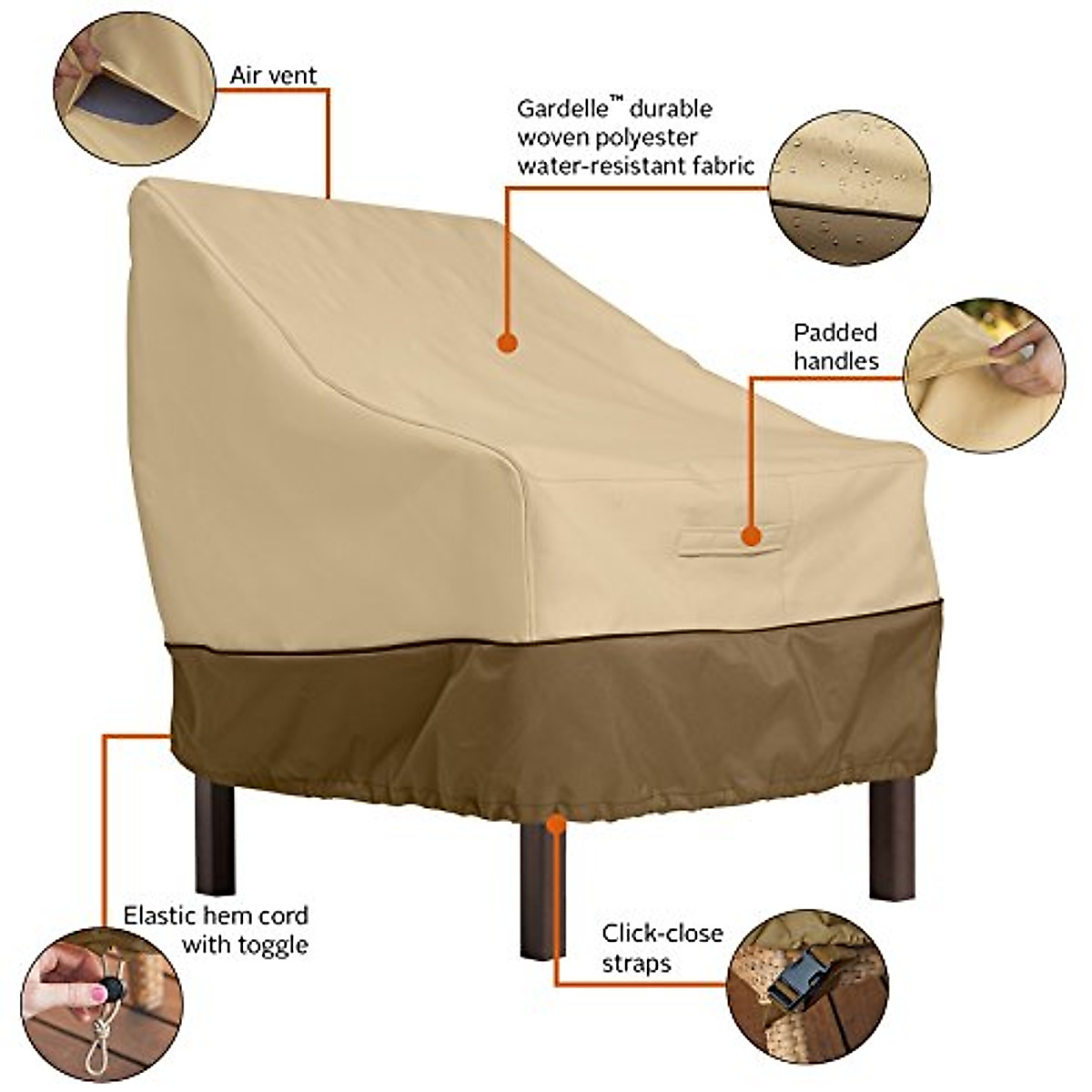 Air vent

Gardelle™ durable woven polyester water-resistant fabric

Padded handles

Elastic hem cord with toggle

Click-close straps