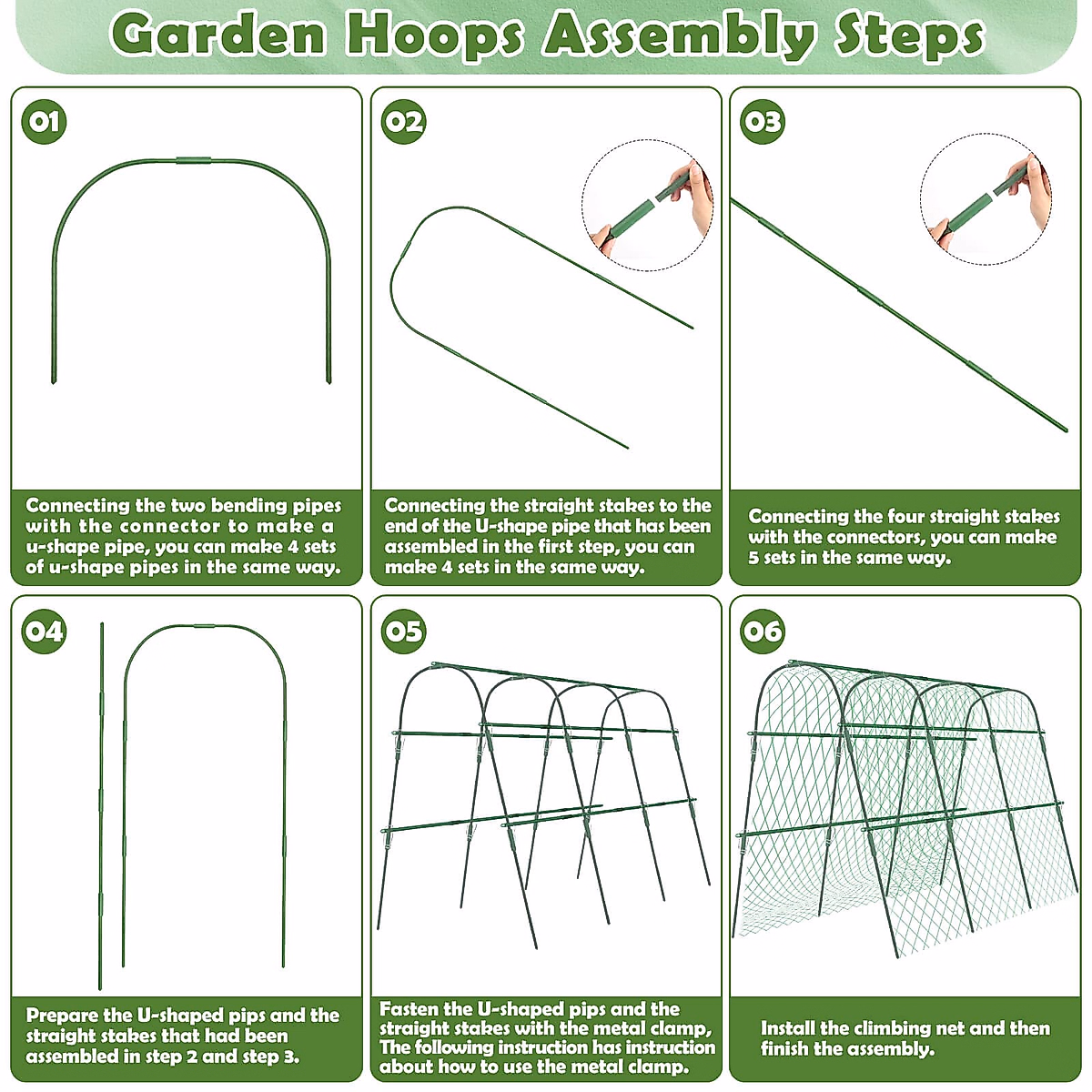 Garden Hoops Assembly Steps

01

Connecting the two bending pipes with the connector to make a u-shape pipe, you can make 4 sets of u-shape pipes in the same way.

02

Connecting the straight stakes to the end of the U-shape pipe that has been assembled in the first step, you can make 4 sets in the same way.

03

Connecting the four straight stakes with the connectors, you can make 5 sets in the same way.

04

Prepare the U-shaped pips and the straight stakes that had been assembled in step 2 and step 3.

05

Fasten the U-shaped pips and the straight stakes with the metal clamp, The following instruction has instruction about how to use the metal clamp.

06

Install the climbing net and then finish the assembly.