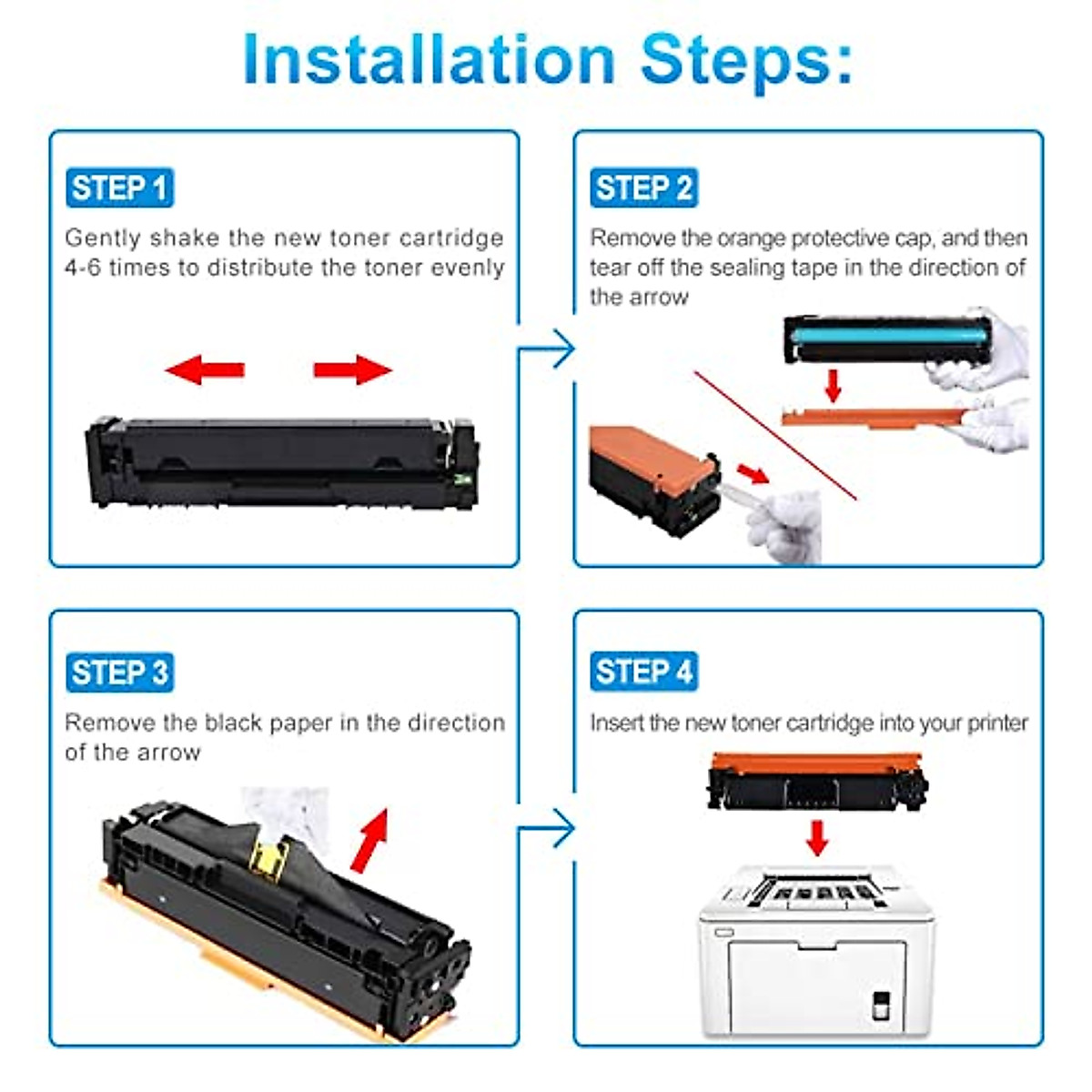 Installation Steps:

STEP 1

Gently shake the new toner cartridge 4-6 times to distribute the toner evenly

STEP 2

Remove the orange protective cap, and then tear off the sealing tape in the direction of the arrow

STEP 3

Remove the black paper in the direction of the arrow

STEP 4

Insert the new toner cartridge into your printer