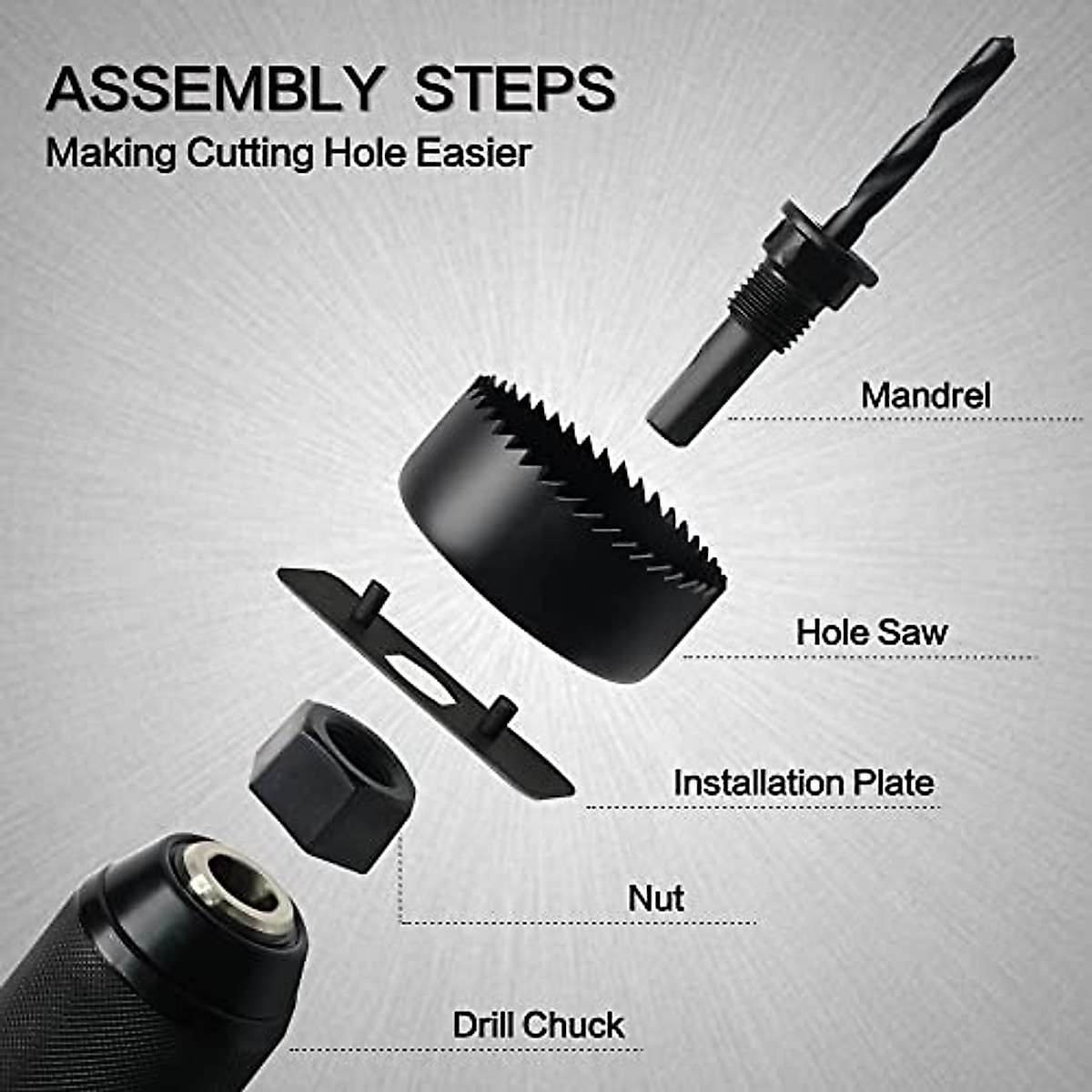 ASSEMBLY STEPS
Making Cutting Hole Easier

Mandrel

Hole Saw

Installation Plate

Nut

Drill Chuck