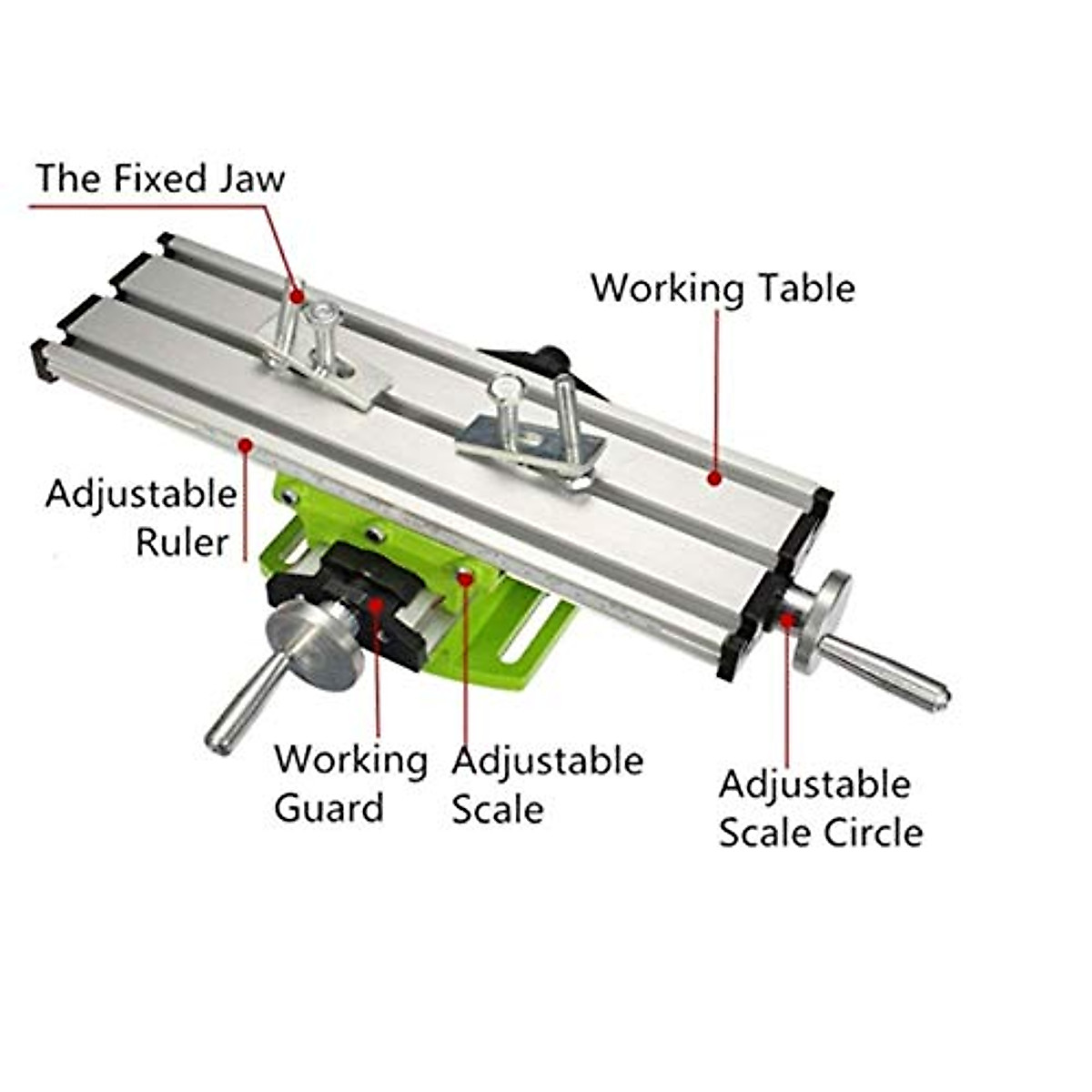 The Fixed Jaw

Working Table

Adjustable Ruler

Working Guard

Adjustable Scale

Adjustable Scale Circle