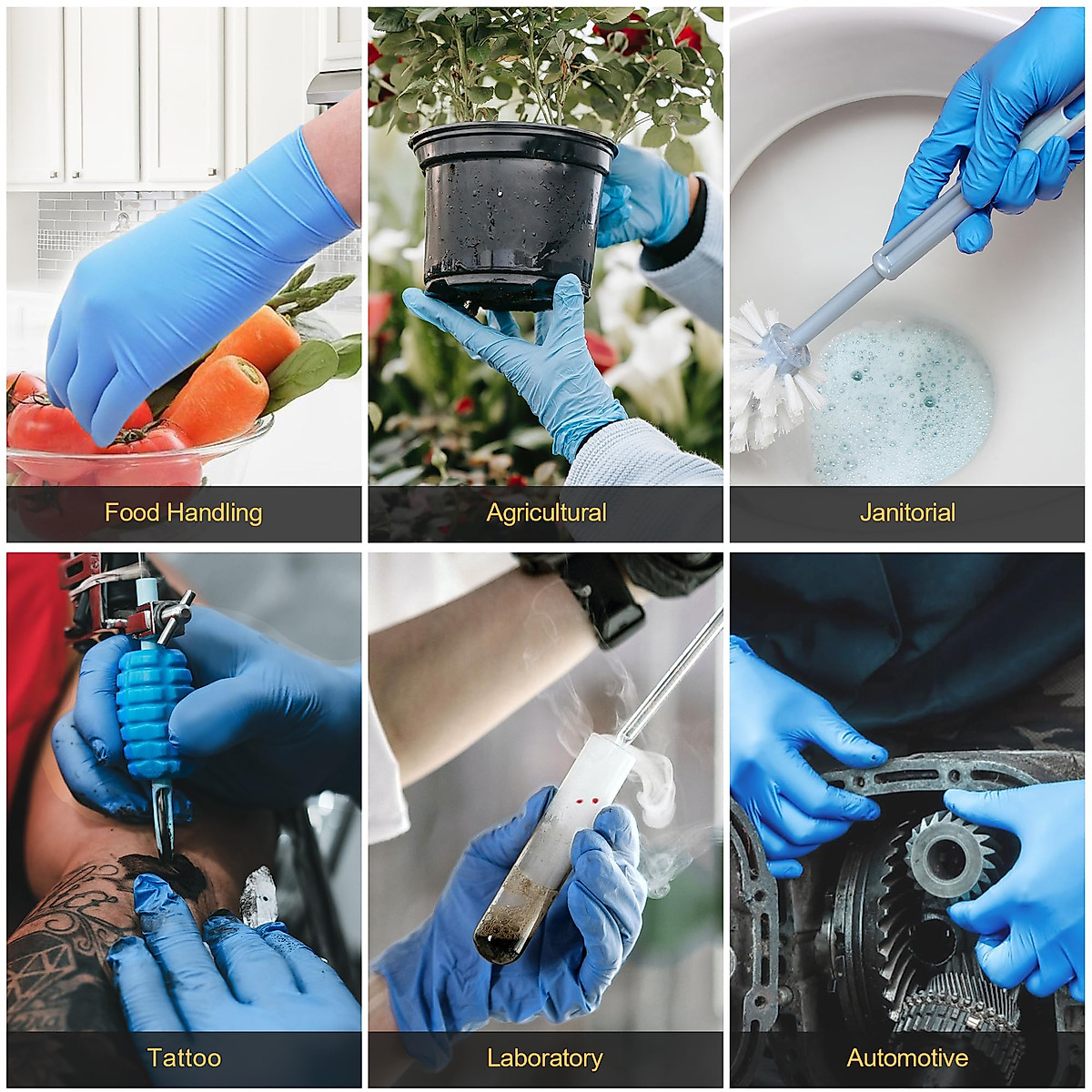 Food Handling

Agricultural

Janitorial

Tattoo

Laboratory

Automotive