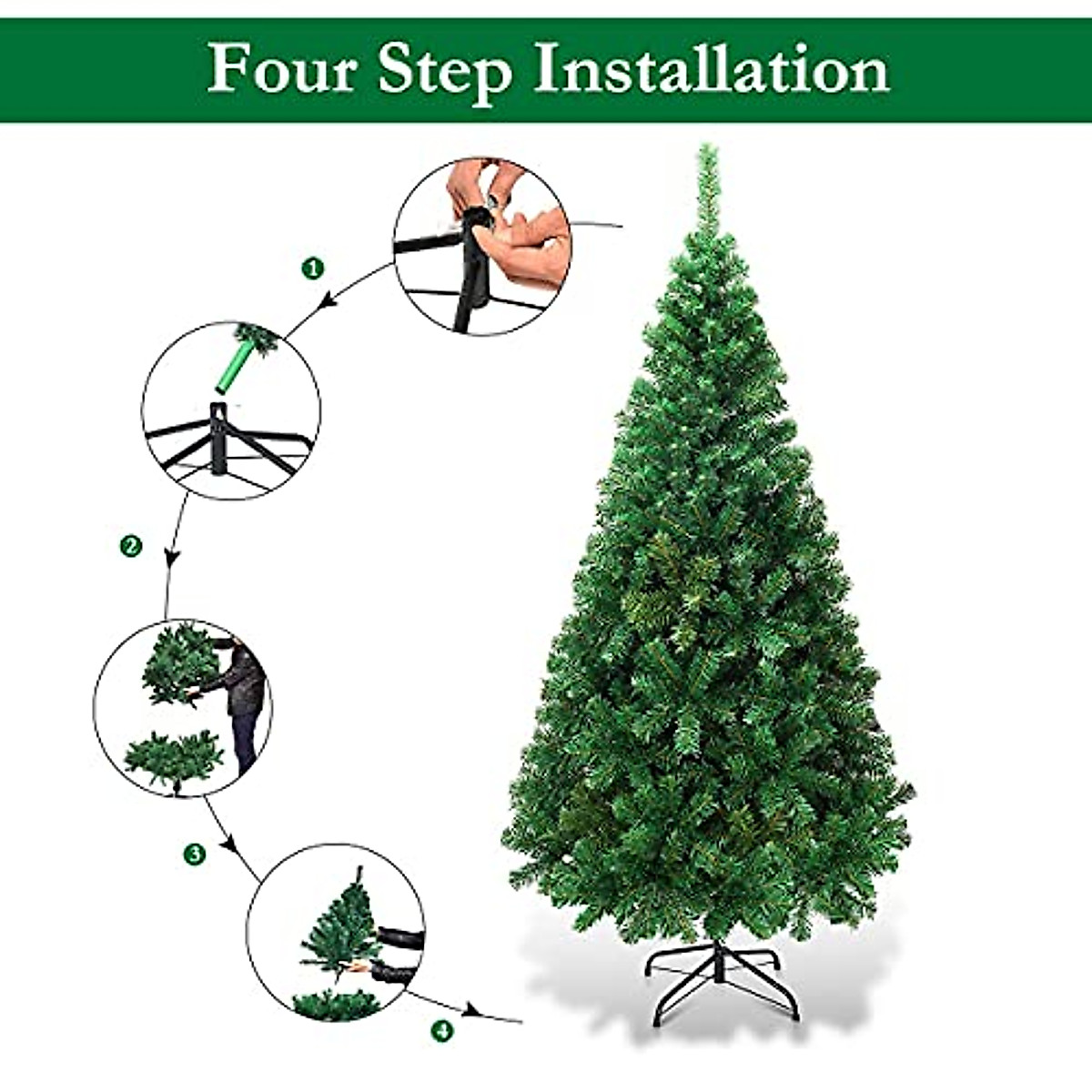 Four Step Installation

1

2

3

4