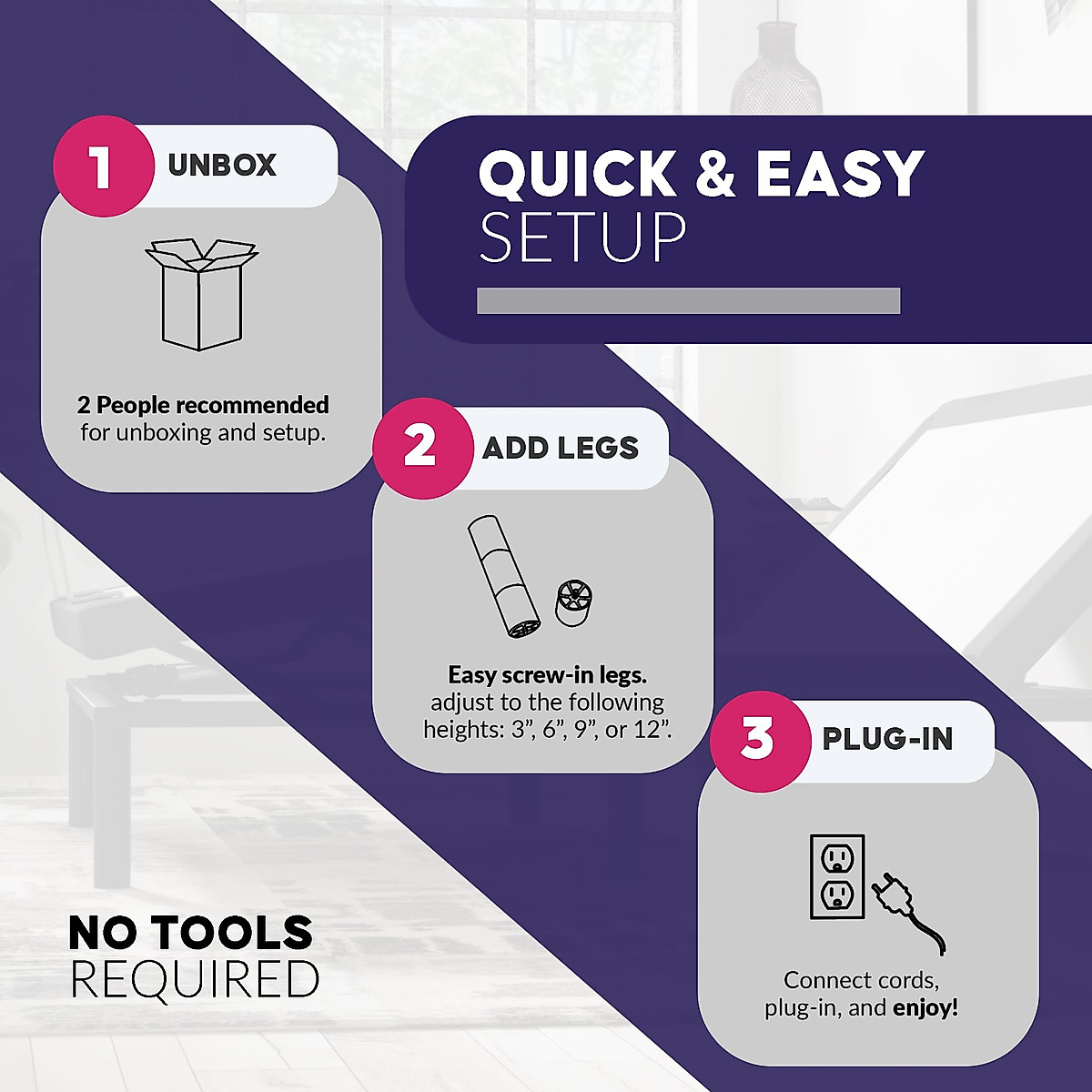 QUICK & EASY SETUP

1 UNBOX

2 People recommended for unboxing and setup.

2 ADD LEGS

Easy screw-in legs. adjust to the following heights: 3”, 6”, 9”, or 12”.

3 PLUG-IN

Connect cords, plug-in, and enjoy!

NO TOOLS REQUIRED