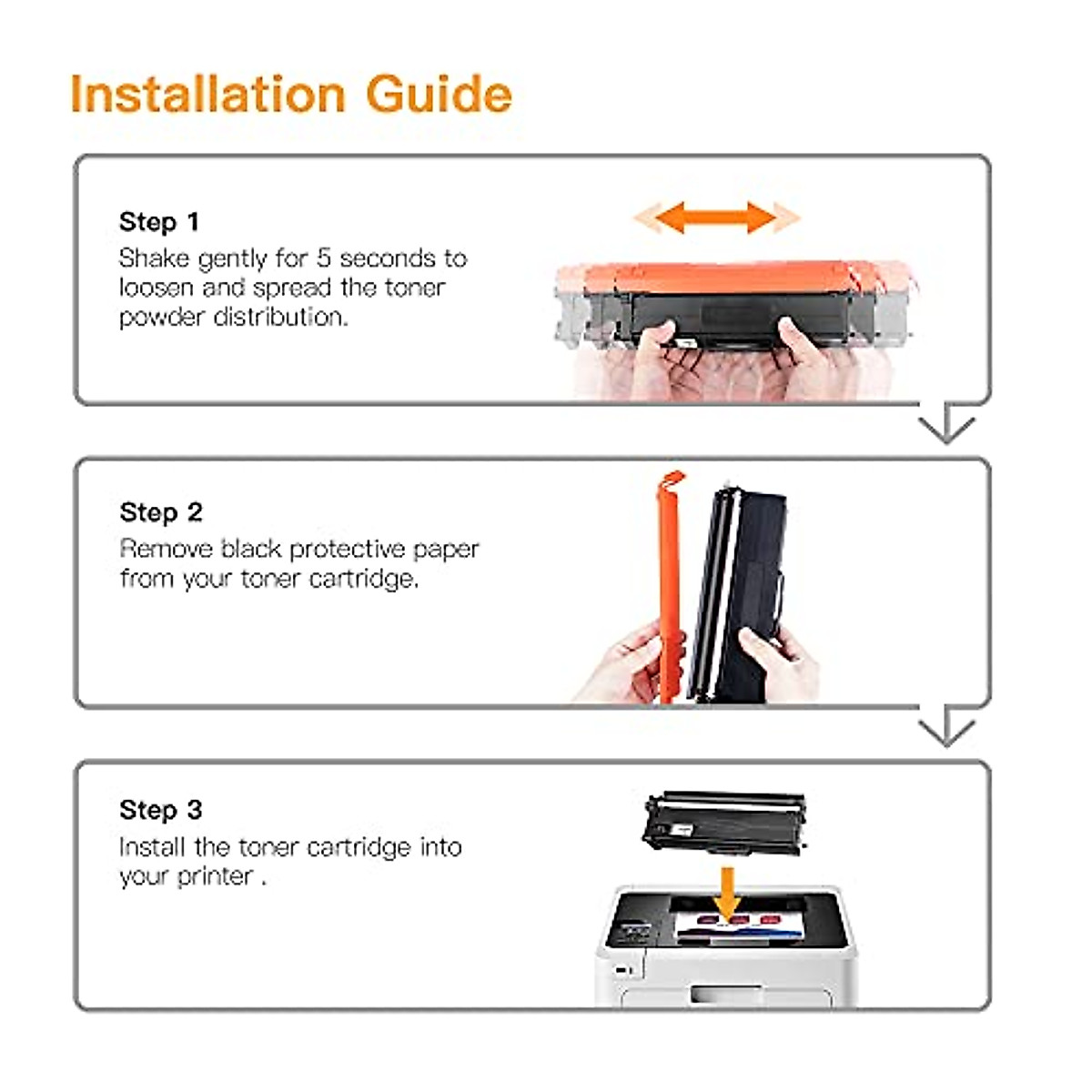 Installation Guide

Step 1
Shake gently for 5 seconds to loosen and spread the toner powder distribution.

Step 2
Remove black protective paper from your toner cartridge.

Step 3
Install the toner cartridge into your printer .