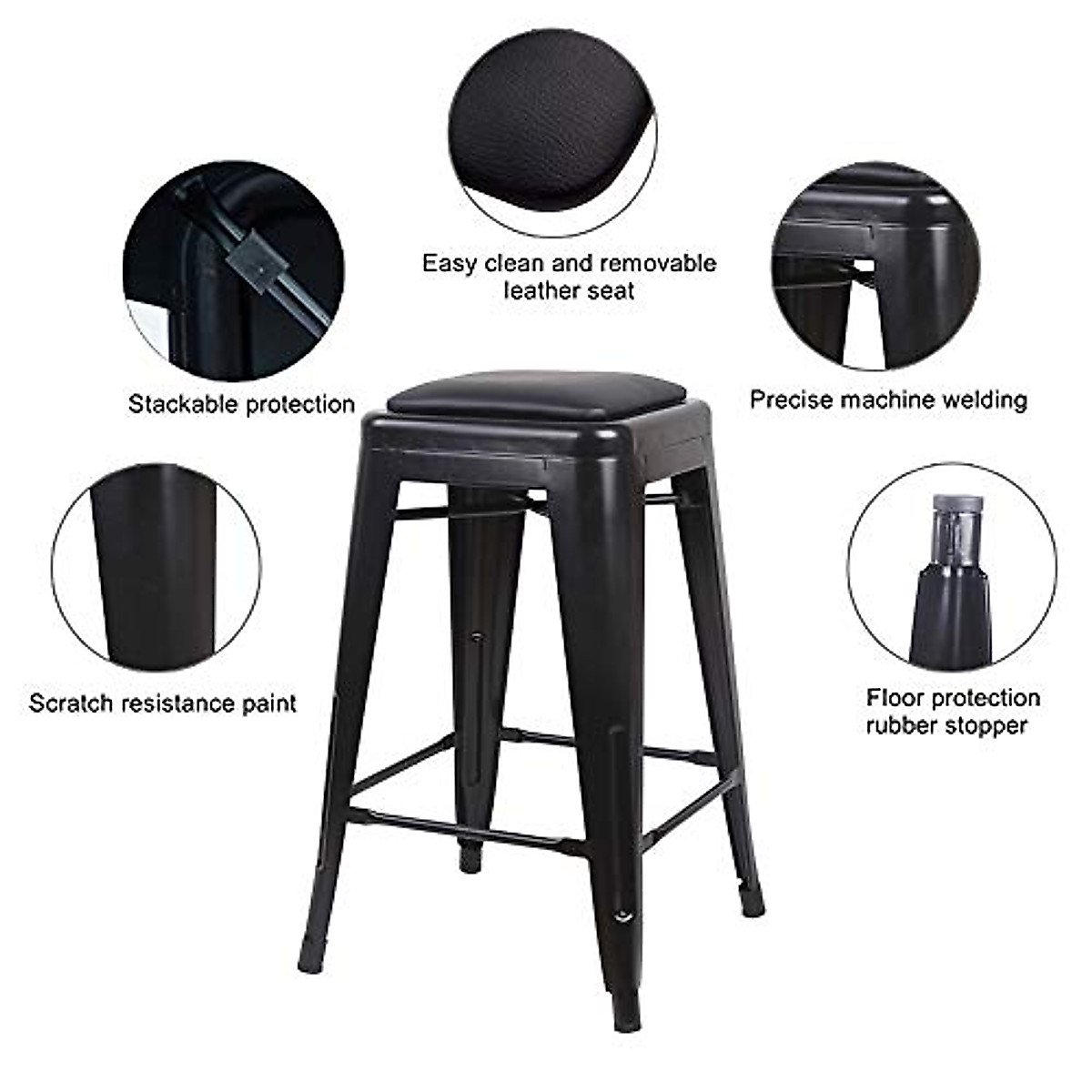 Easy clean and removable leather seat

Stackable protection

Precise machine welding

Scratch resistance paint

Floor protection rubber stopper