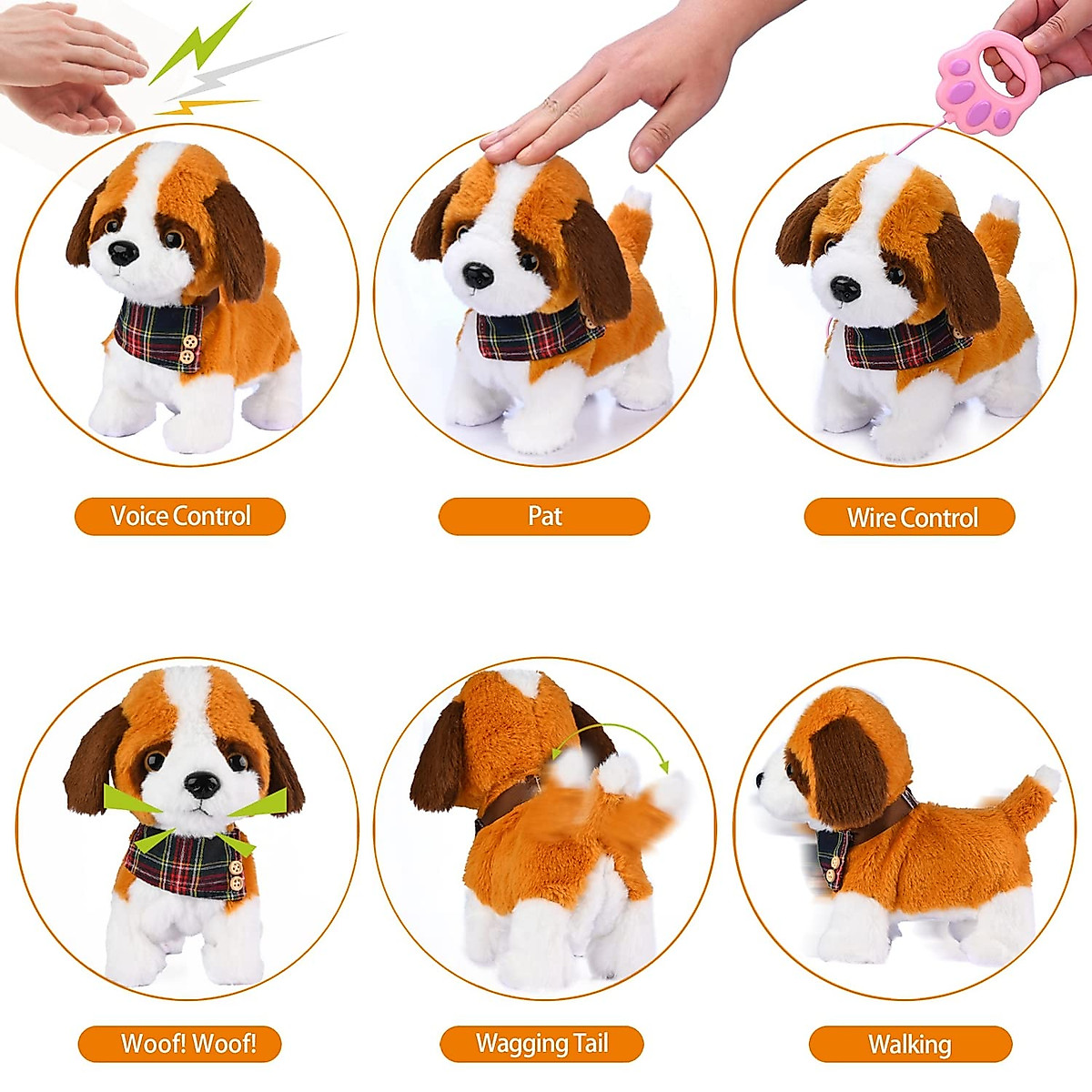 Voice Control

Pat

Wire Control

Woof! Woof!

Wagging Tail

Walking