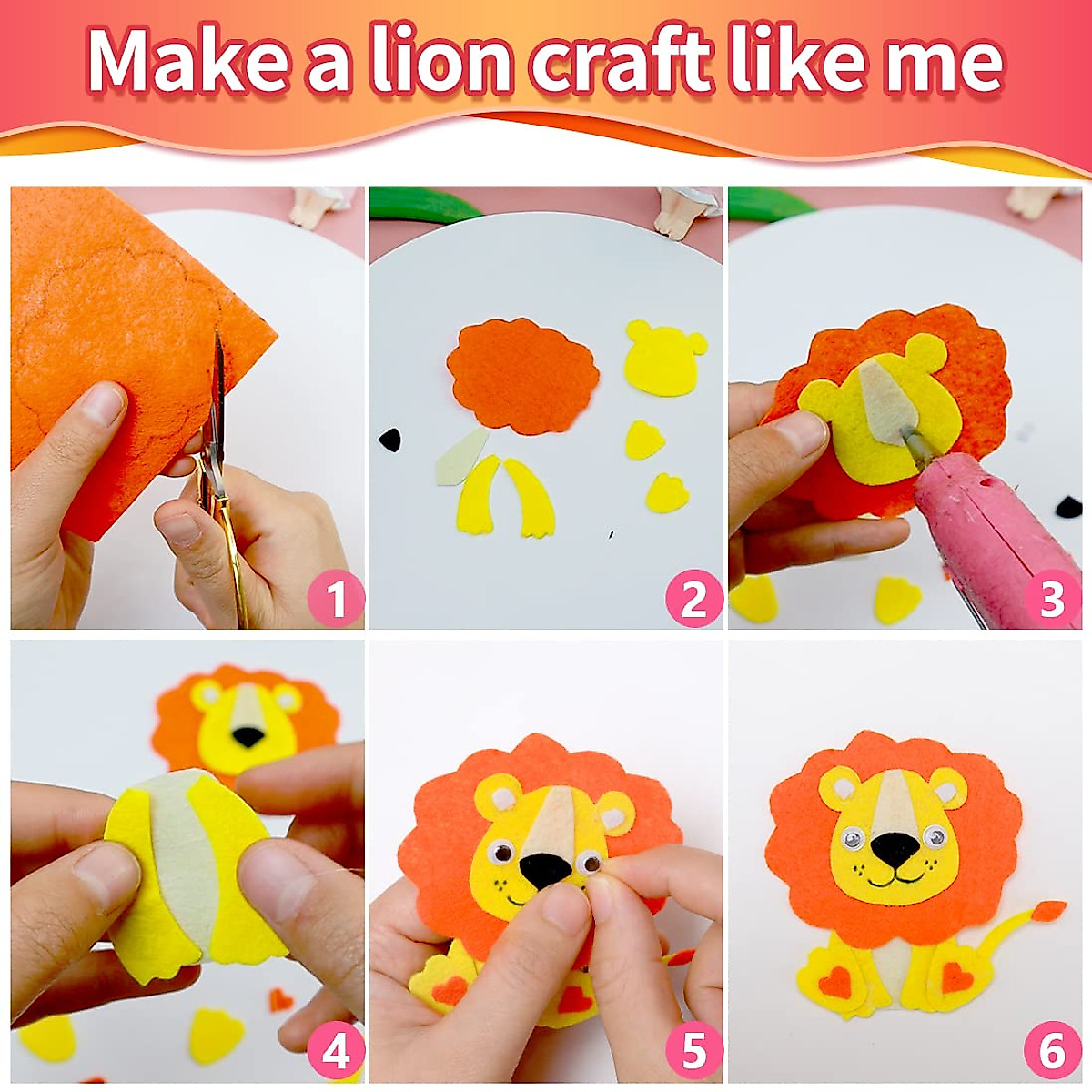 Make a lion craft like me

1

2

3

4

5

6