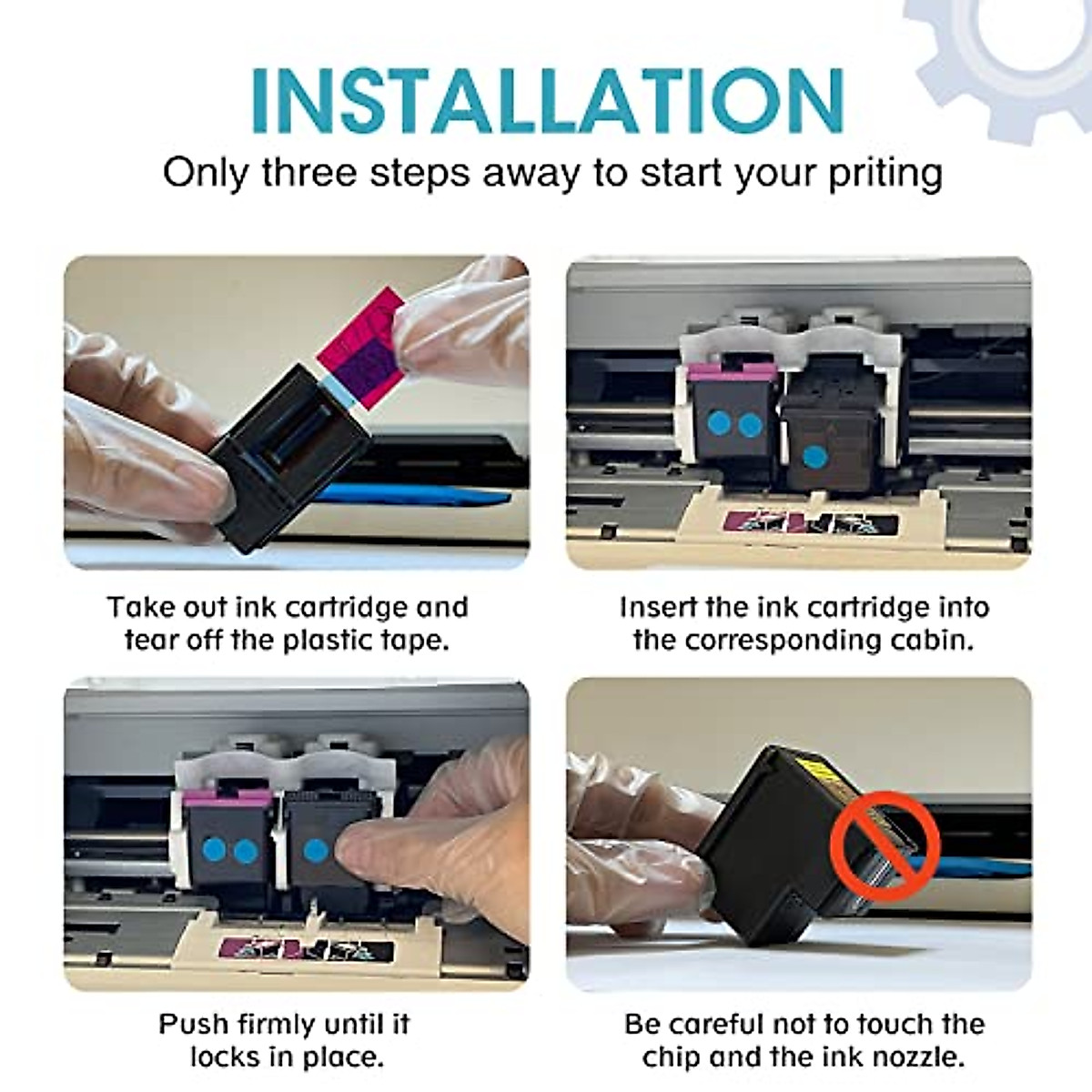 INSTALLATION
Only three steps away to start your priting

Take out ink cartridge and tear off the plastic tape.

Insert the ink cartridge into the corresponding cabin.

Push firmly until it locks in place.

Be careful not to touch the chip and the ink nozzle.