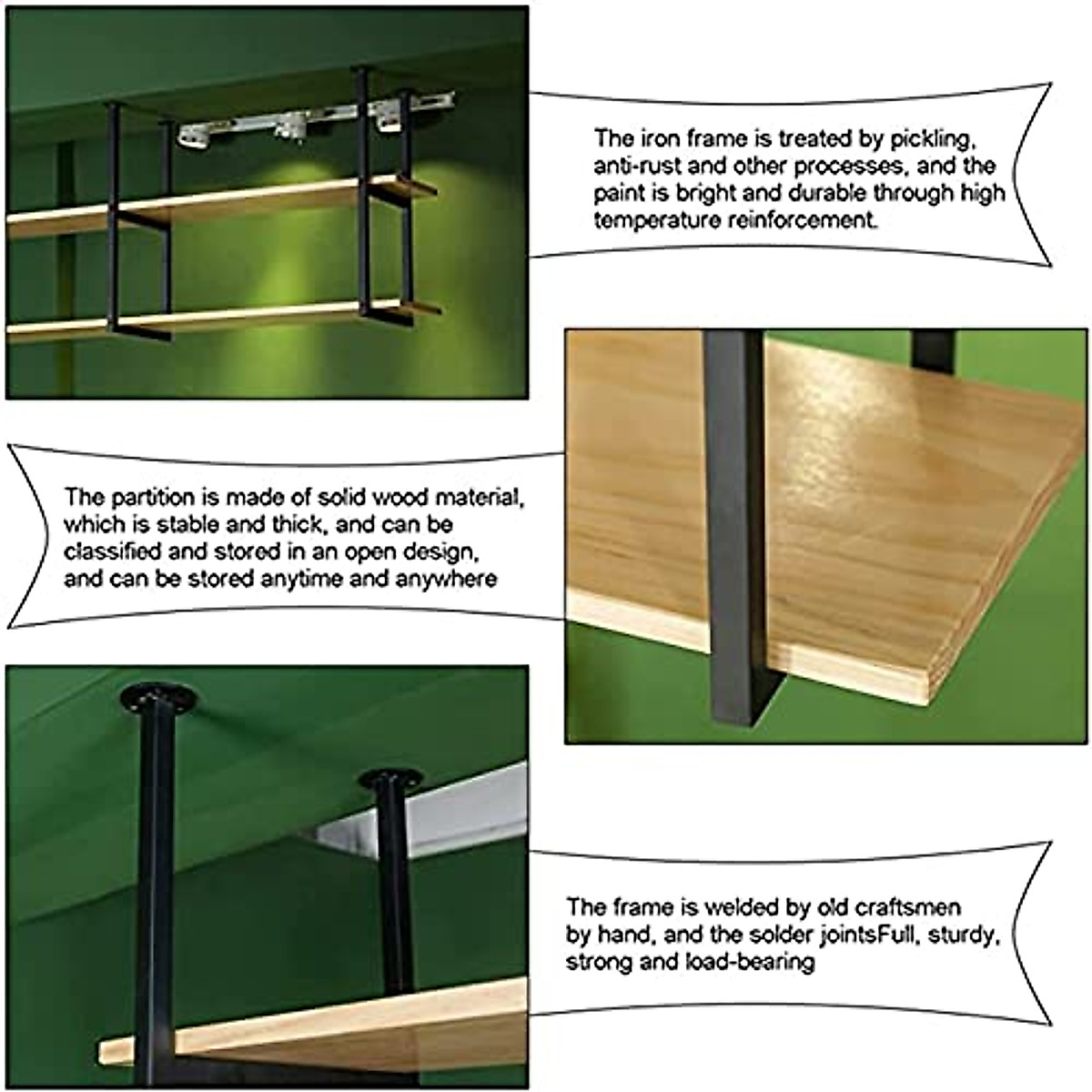 The iron frame is treated by pickling, anti-rust and other processes, and the paint is bright and durable through high temperature reinforcement.

The partition is made of solid wood material, which is stable and thick, and can be classified and stored in an open design, and can be stored anytime and anywhere

The frame is welded by old craftsmen by hand, and the solder jointsFull, sturdy, strong and load-bearing