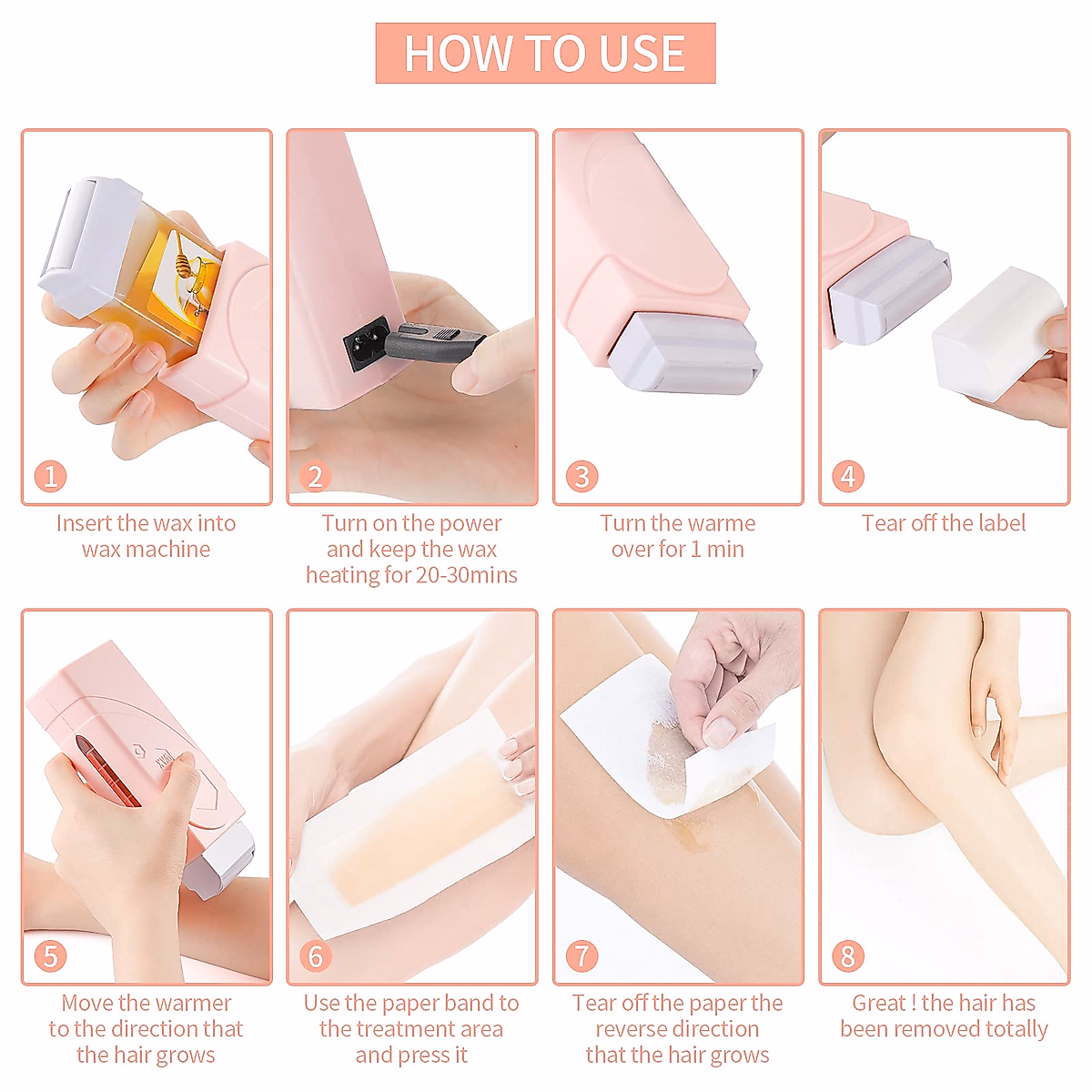 HOW TO USE

1
Insert the wax into wax machine

2
Turn on the power and keep the wax heating for 20-30mins

3
Turn the warme over for 1 min

4
Tear off the label

5
Move the warmer to the direction that the hair grows

6
Use the paper band to the treatment area and press it

7
Tear off the paper the reverse direction that the hair grows

8
Great ! the hair has been removed totally