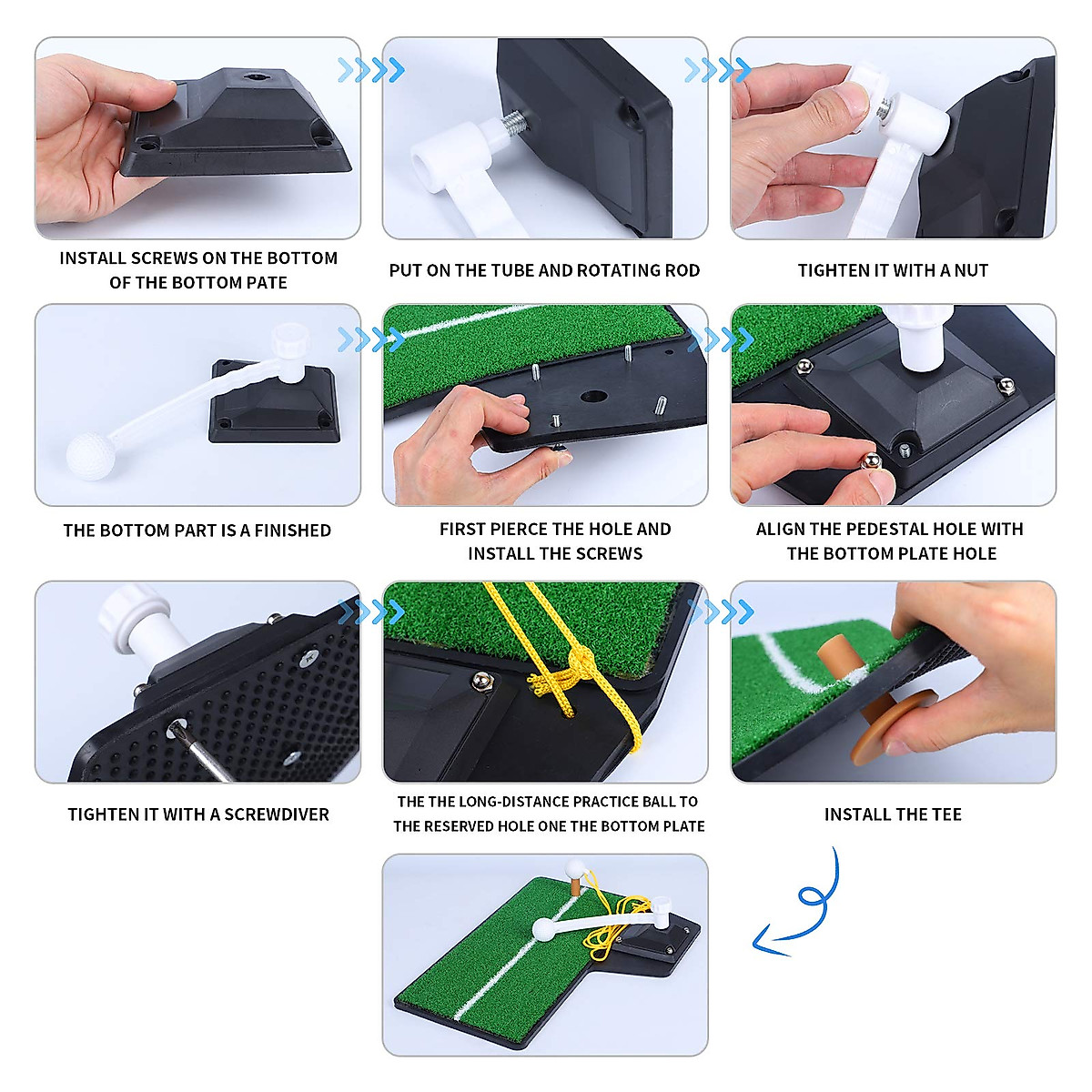 INSTALL SCREWS ON THE BOTTOM OF THE BOTTOM PATE

PUT ON THE TUBE AND ROTATING ROD

TIGHTEN IT WITH A NUT

THE BOTTOM PART IS A FINISHED

FIRST PIERCE THE HOLE AND INSTALL THE SCREWS

ALIGN THE PEDESTAL HOLE WITH THE BOTTOM PLATE HOLE

TIGHTEN IT WITH A SCREWDIVER

THE THE LONG-DISTANCE PRACTICE BALL TO THE RESERVED HOLE ONE THE BOTTOM PLATE

INSTALL THE TEE