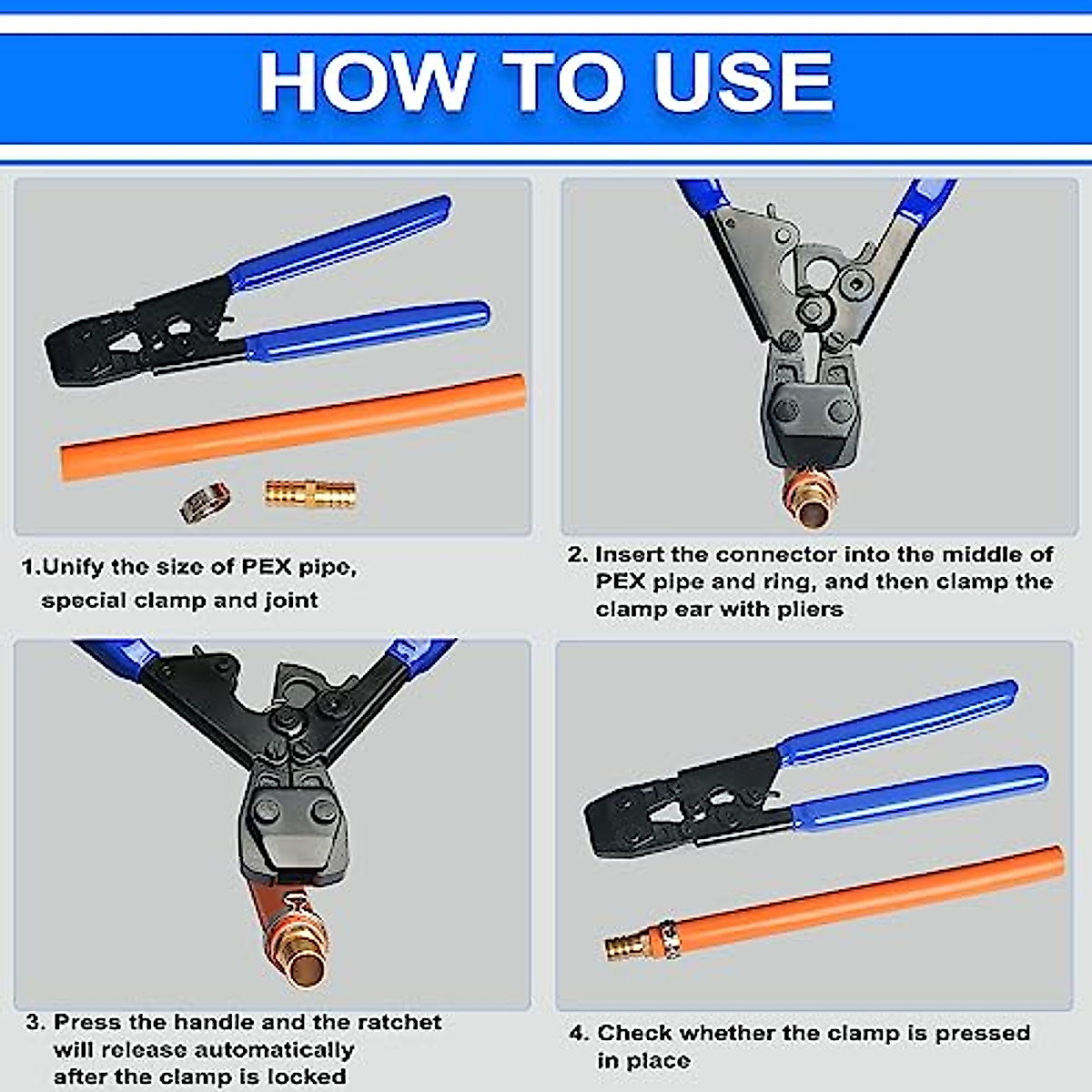 HOW TO USE

1.Unify the size of PEX pipe, special clamp and joint

2. Insert the connector into the middle of PEX pipe and ring, and then clamp the clamp ear with pliers

3. Press the handle and the ratchet will release automatically after the clamp is locked

4. Check whether the clamp is pressed in place