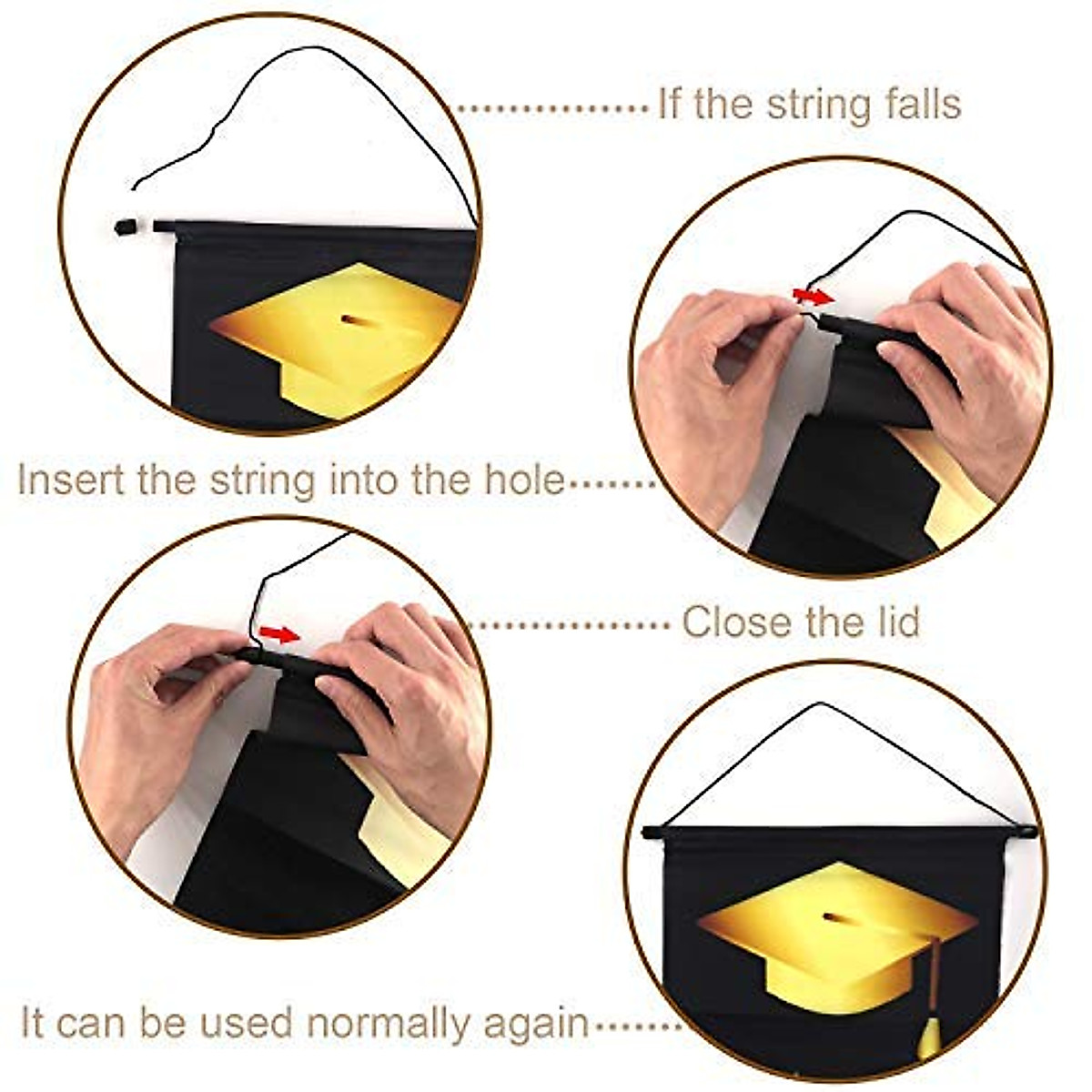 If the string falls

Insert the string into the hole

Close the lid

It can be used normally again