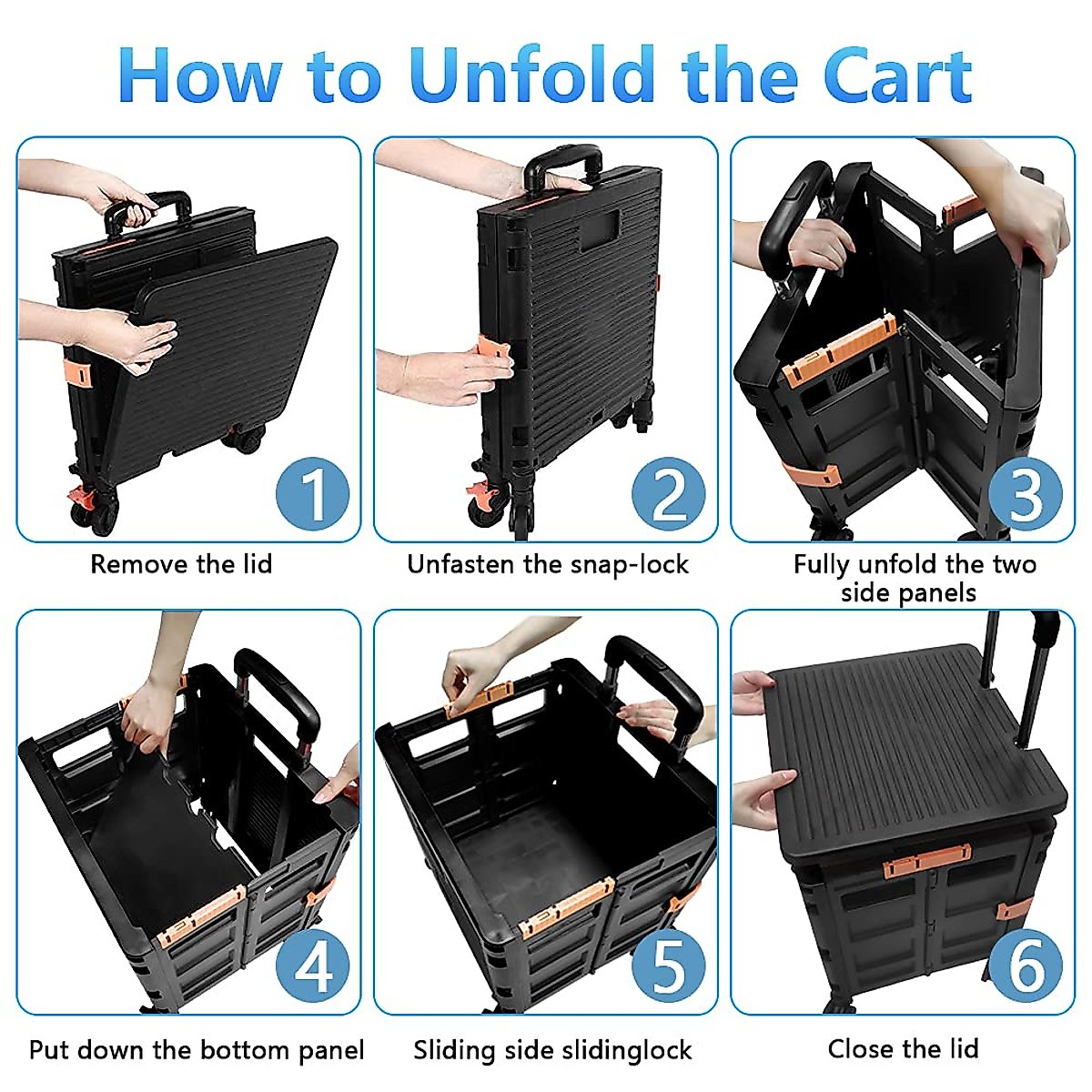 How to Unfold the Cart

1
Remove the lid

2
Unfasten the snap-lock

3
Fully unfold the two side panels

4
Put down the bottom panel

5
Sliding side slidinglock

6
Close the lid