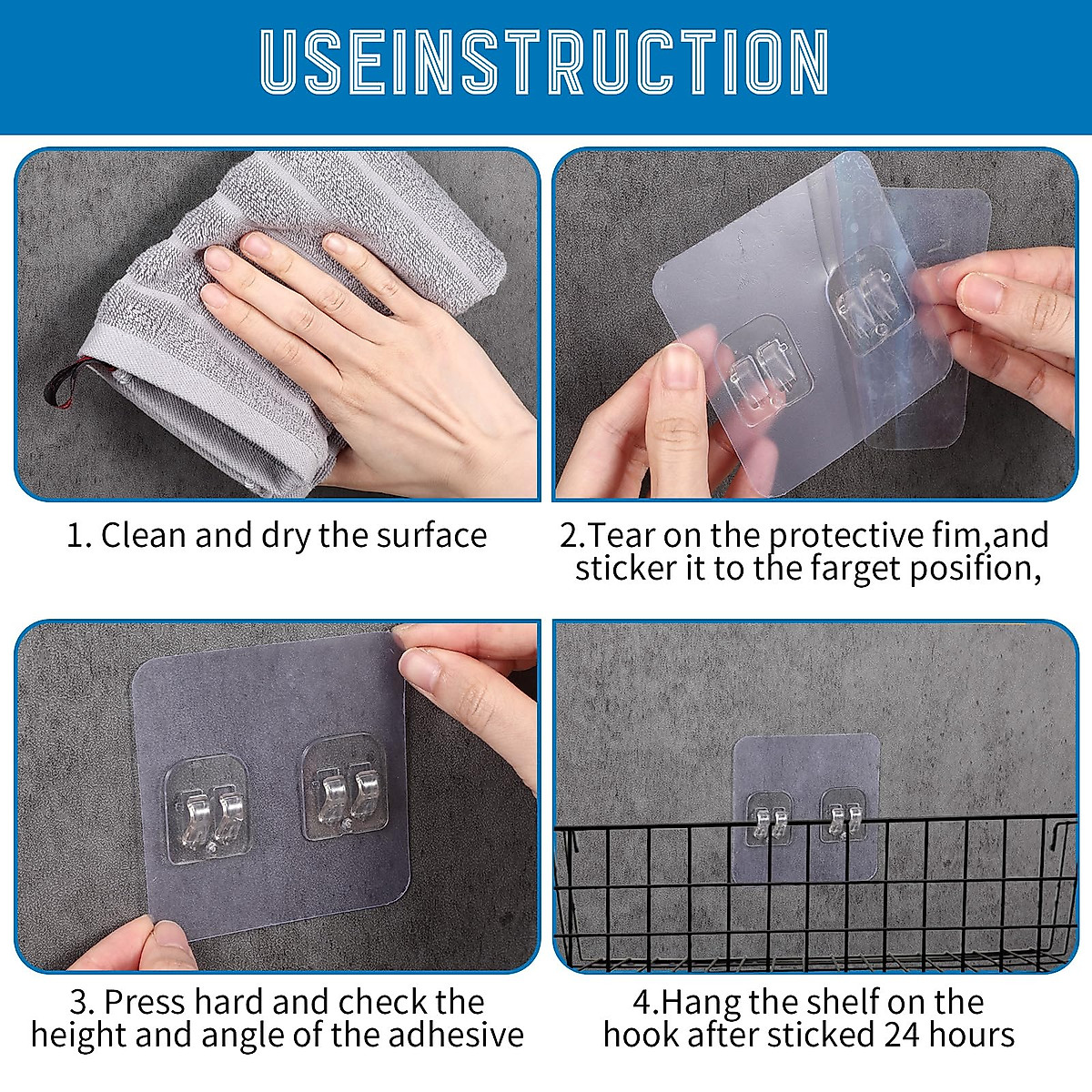 USEINSTRUCTION

1. Clean and dry the surface

2.Tear on the protective fim,and sticker it to the farget posifion,

3. Press hard and check the height and angle of the adhesive

4.Hang the shelf on the hook after sticked 24 hours